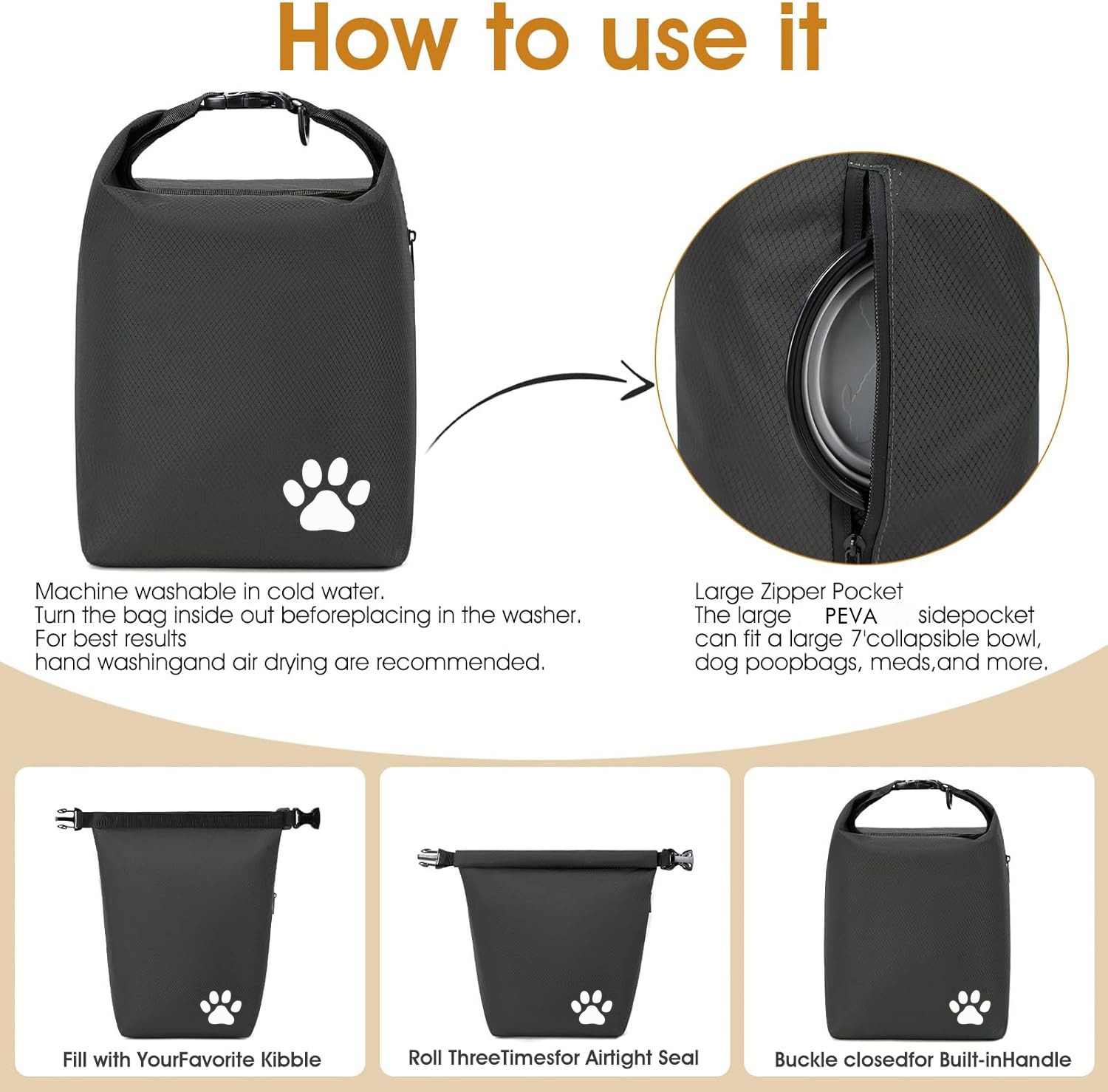 How to use it

Machine washable in cold water.
Turn the bag inside out beforeplacing in the washer.
For best results
hand washingand air drying are recommended.

Large Zipper Pocket
The large PEVA sidepocket
can fit a large 7'collapsible bowl,
dog poopbags, meds,and more.

Fill with YourFavorite Kibble

Roll ThreeTimesfor Airtight Seal

Buckle closedfor Built-inHandle