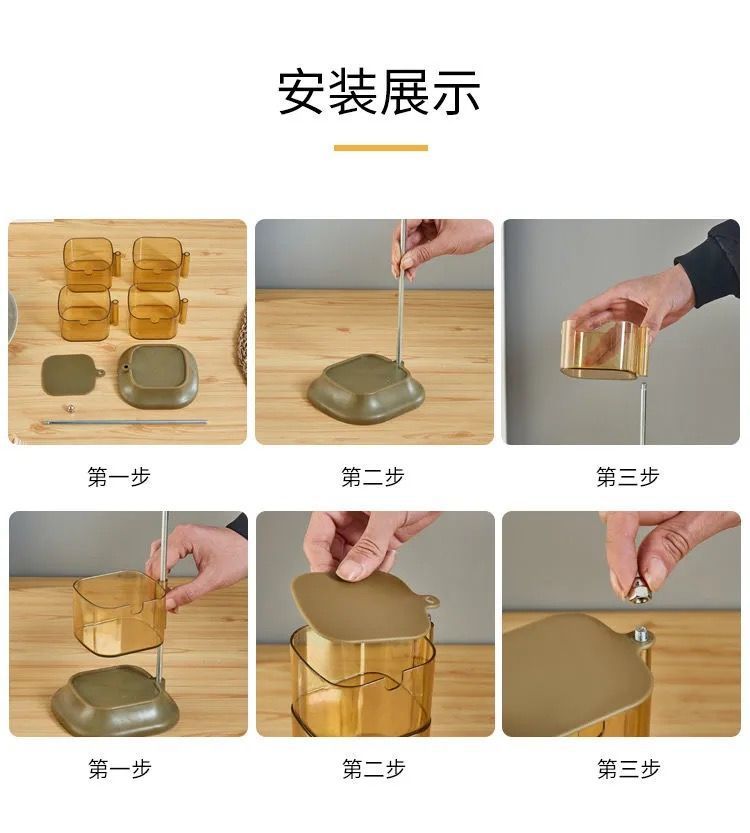 安装展示

第一步

第二步

第三步

第一步

第二步

第三步