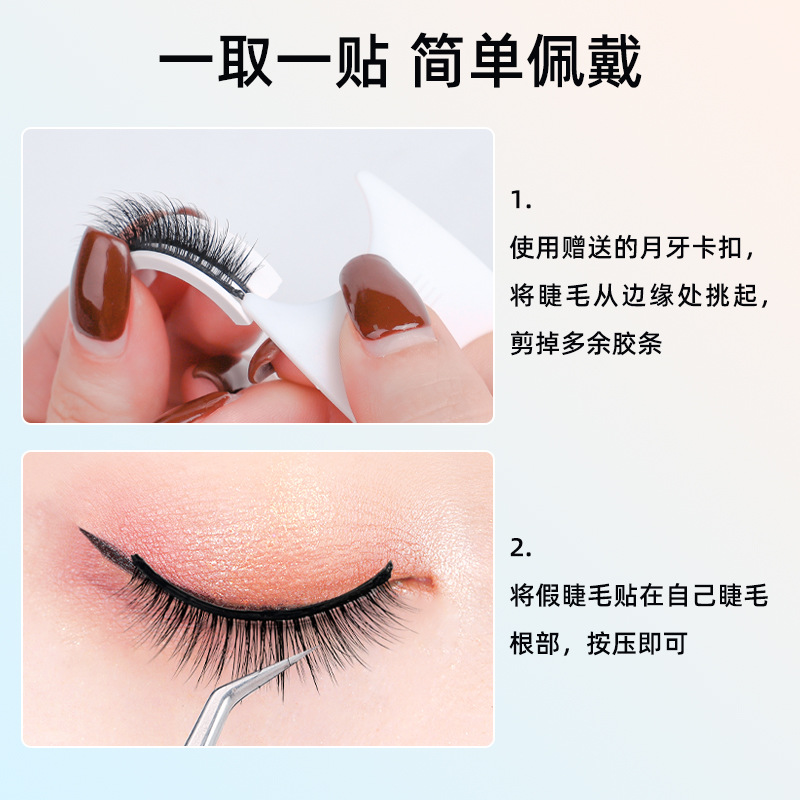 一取一贴 简单佩戴

1.
使用赠送的月牙卡扣，将睫毛从边缘处挑起，剪掉多余胶条

2.
将假睫毛贴在自己睫毛根部，按压即可