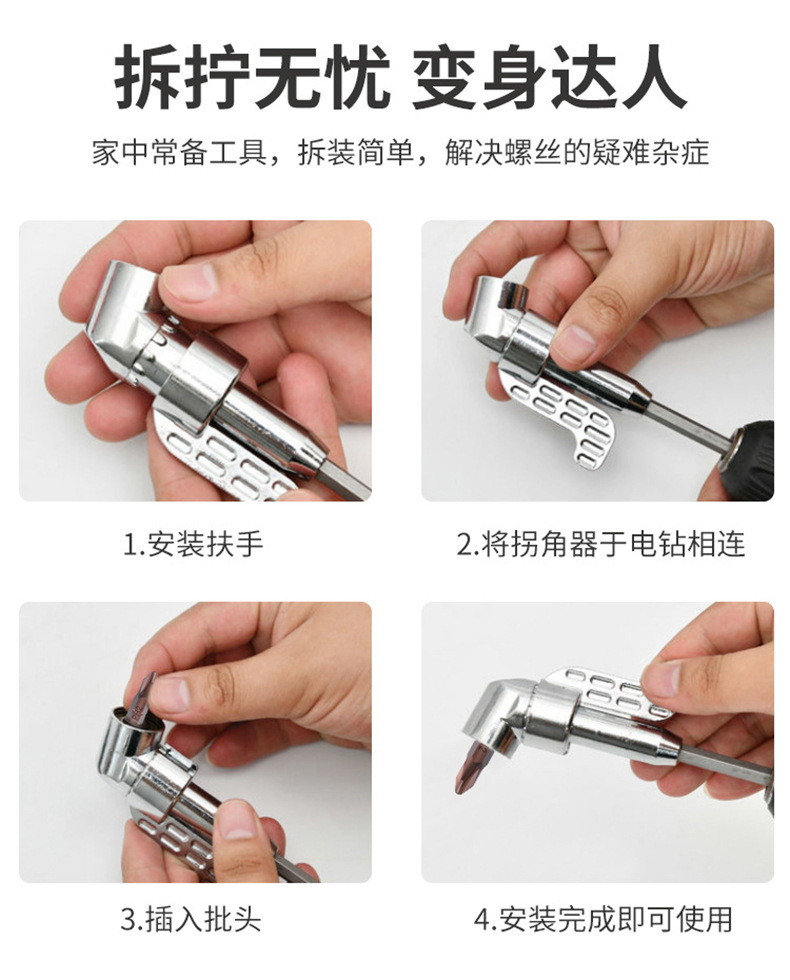 拆拧无忧 变身达人

家中常备工具，拆装简单，解决螺丝的疑难杂症

1.安装扶手

2.将拐角器于电钻相连

3.插入批头

4.安装完成即可使用