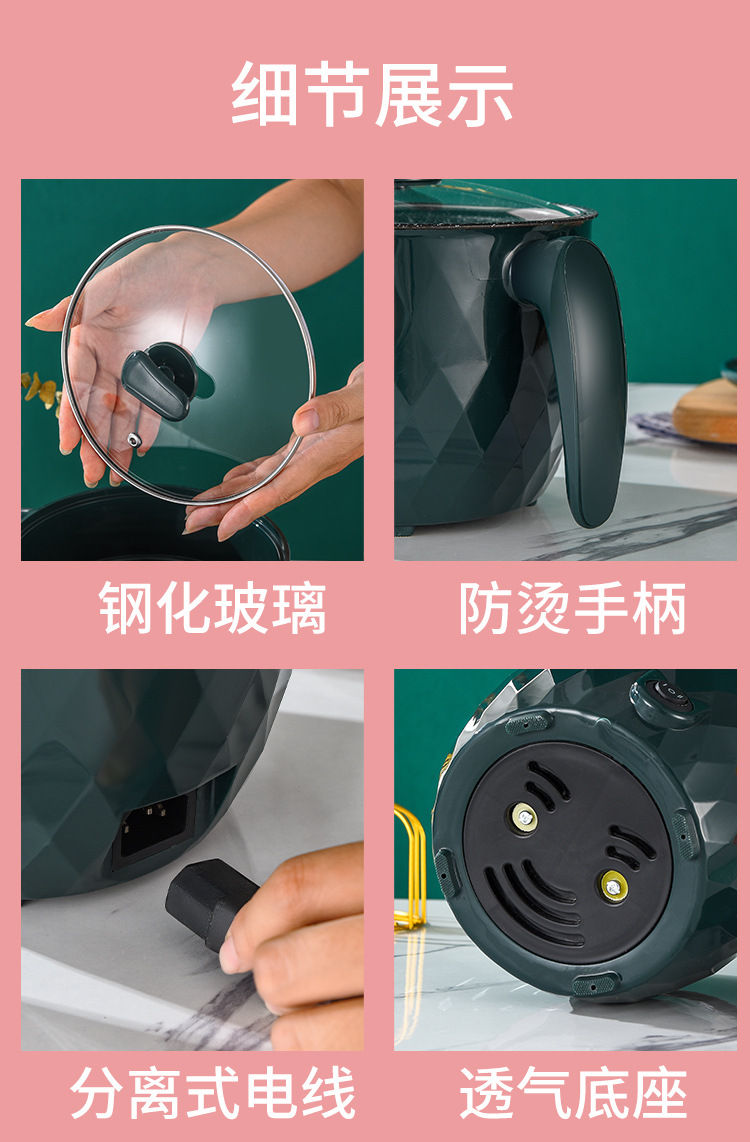 细节展示

钢化玻璃

防烫手柄

分离式电线

透气底座