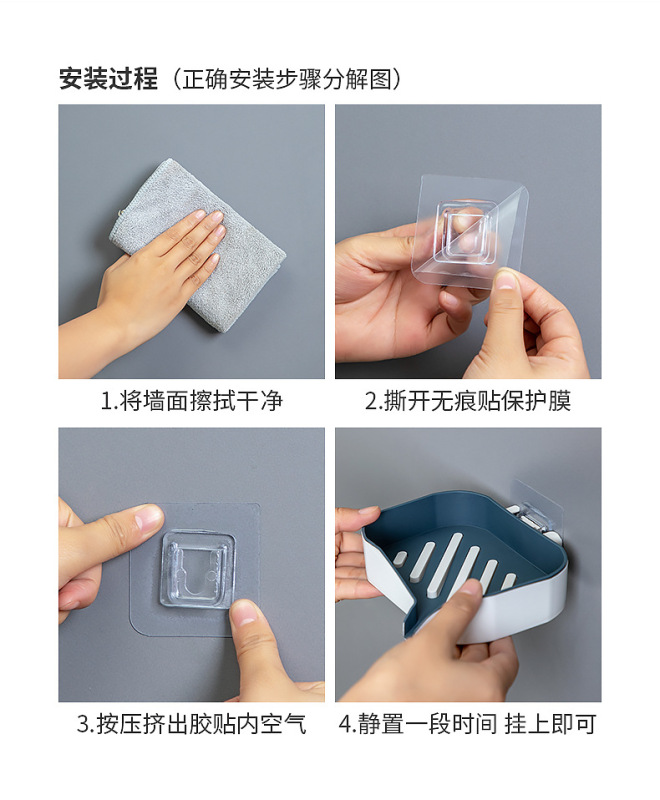 安装过程（正确安装步骤分解图）

1.将墙面擦拭干净

2.撕开无痕贴保护膜

3.按压挤出胶贴内空气

4.静置一段时间 挂上即可