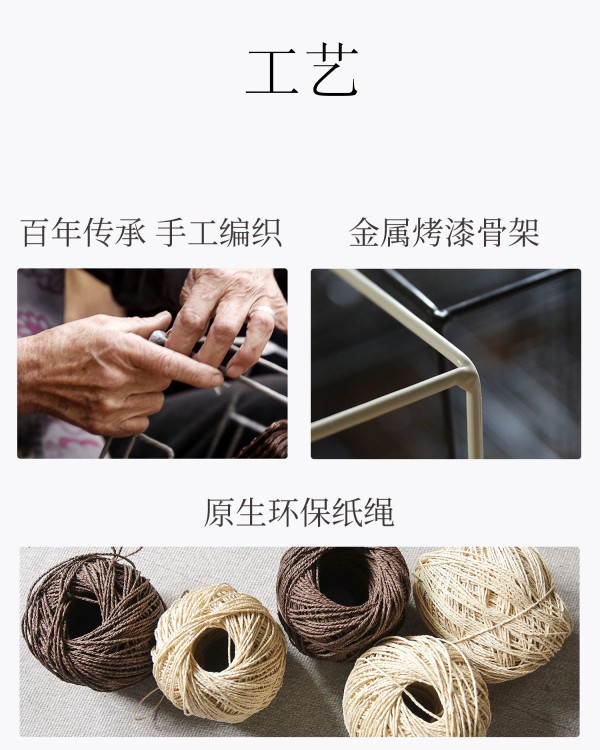 工艺

百年传承 手工编织

金属烤漆骨架

原生环保纸绳