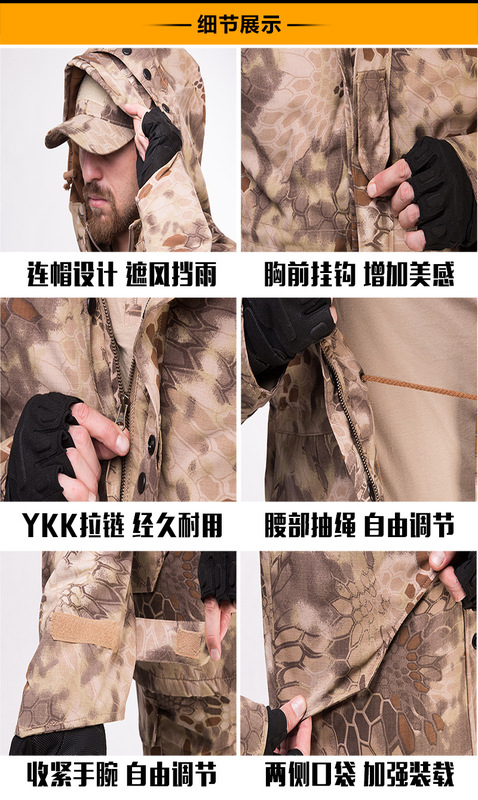 细节展示

连帽设计 遮风挡雨

胸前挂钩 增加美感

YKK拉链 经久耐用

腰部抽绳 自由调节

收紧手腕 自由调节

两侧口袋 加强装载