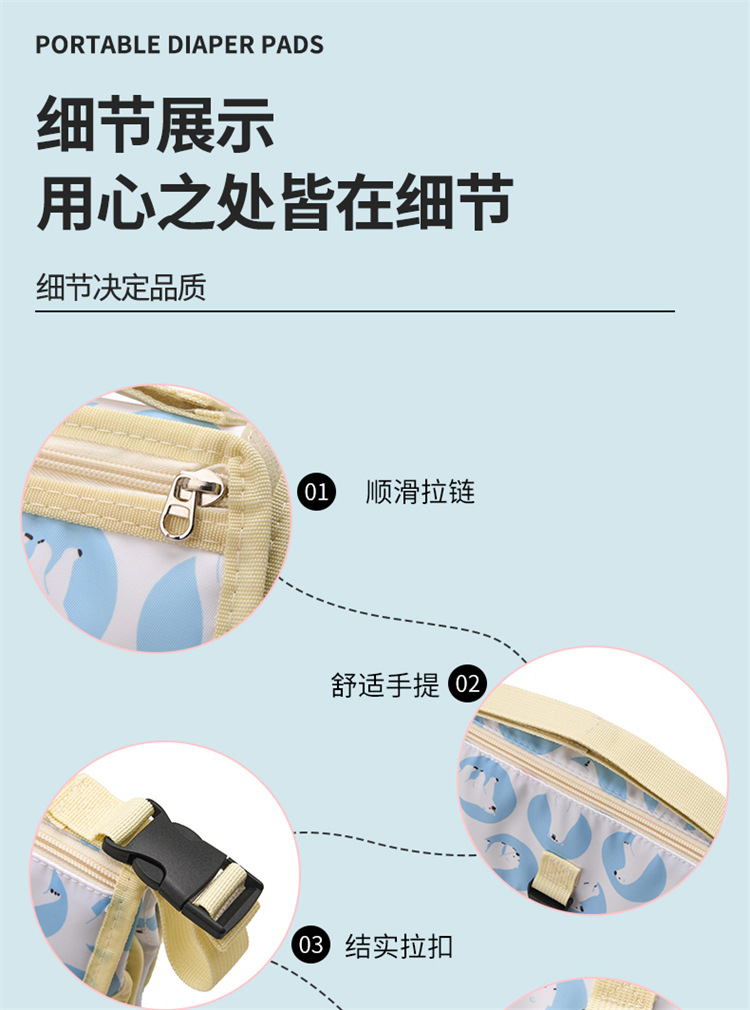 PORTABLE DIAPER PADS

细节展示
用心之处皆在细节

细节决定品质

01 顺滑拉链

舒适手提 02

03 结实拉扣