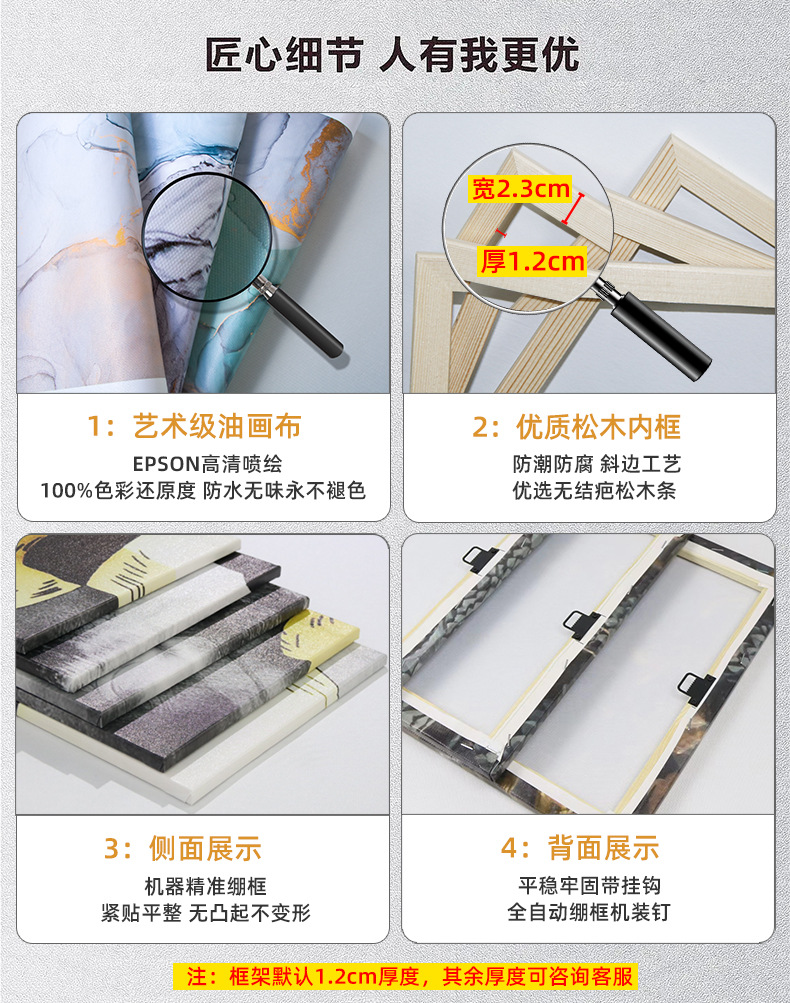 匠心细节 人有我更优

1：艺术级油画布

EPSON高清喷绘
100%色彩还原度 防水无味永不褪色

宽2.3cm
厚1.2cm

2：优质松木内框

防潮防腐 斜边工艺
优选无结疤松木条

3：侧面展示

机器精准绷框
紧贴平整 无凸起不变形

4：背面展示

平稳牢固带挂钩
全自动绷框机装钉

注：框架默认1.2cm厚度，其余厚度可咨询客服