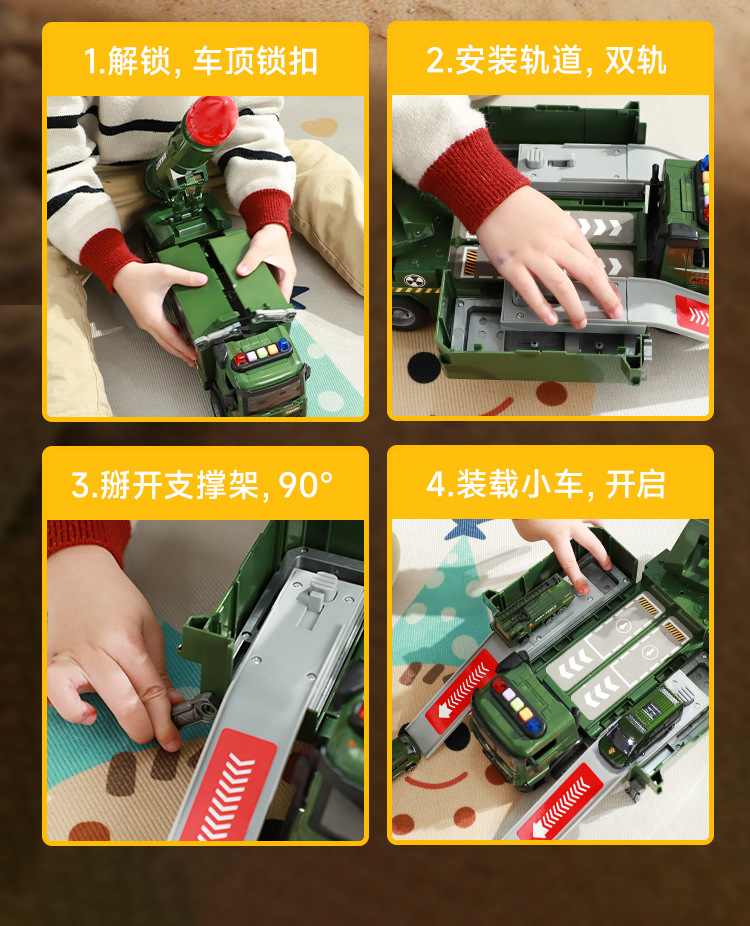 1.解锁, 车顶锁扣

2.安装轨道, 双轨

3.掰开支撑架, 90°

4.装载小车, 开启