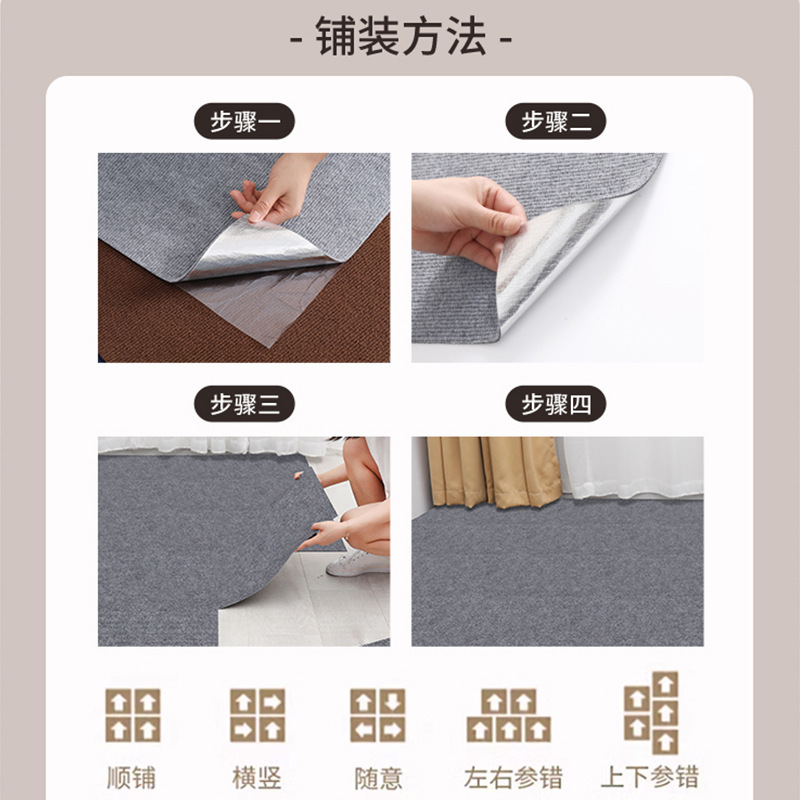 - 铺装方法 -

步骤一

步骤二

步骤三

步骤四

顺铺

横竖

随意

左右参错

上下参错