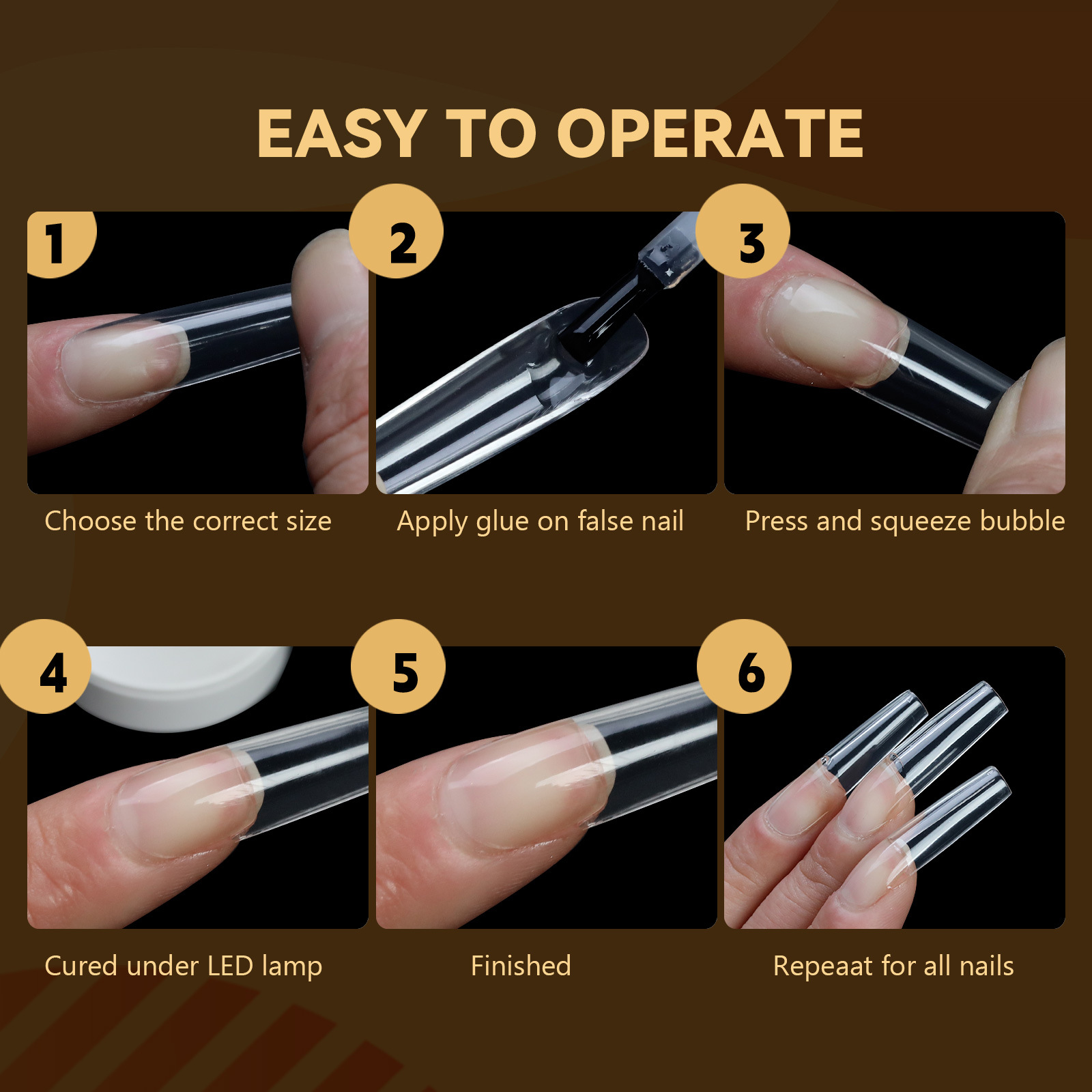 EASY TO OPERATE

1

Choose the correct size

2

Apply glue on false nail

3

Press and squeeze bubble

4

Cured under LED lamp

5

Finished

6

Repeaat for all nails