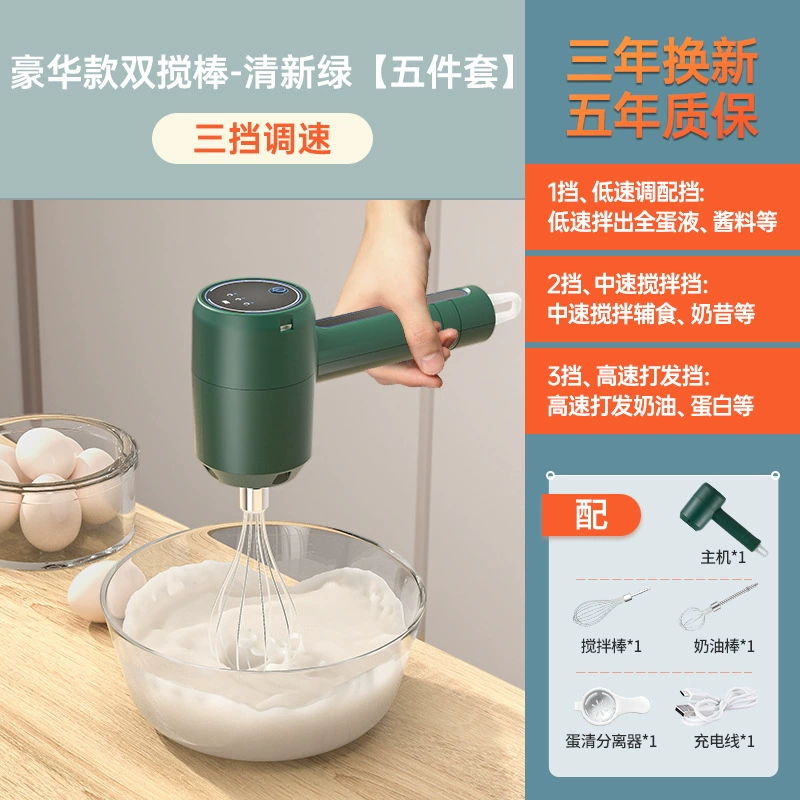 豪华款双搅棒-清新绿【五件套】

三挡调速

三年换新
五年质保

1挡、低速调配挡:
低速拌出全蛋液、酱料等

2挡、中速搅拌挡:
中速搅拌辅食、奶昔等

3挡、高速打发挡:
高速打发奶油、蛋白等

配

主机*1

搅拌棒*1

奶油棒*1

蛋清分离器*1

充电线*1