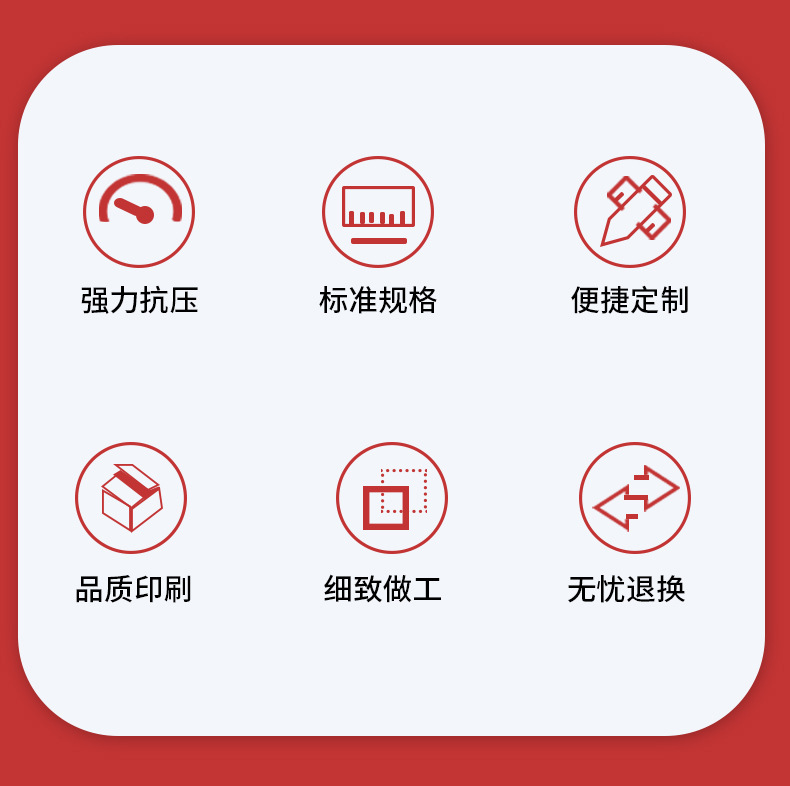 强力抗压

标准规格

便捷定制

品质印刷

细致做工

无忧退换