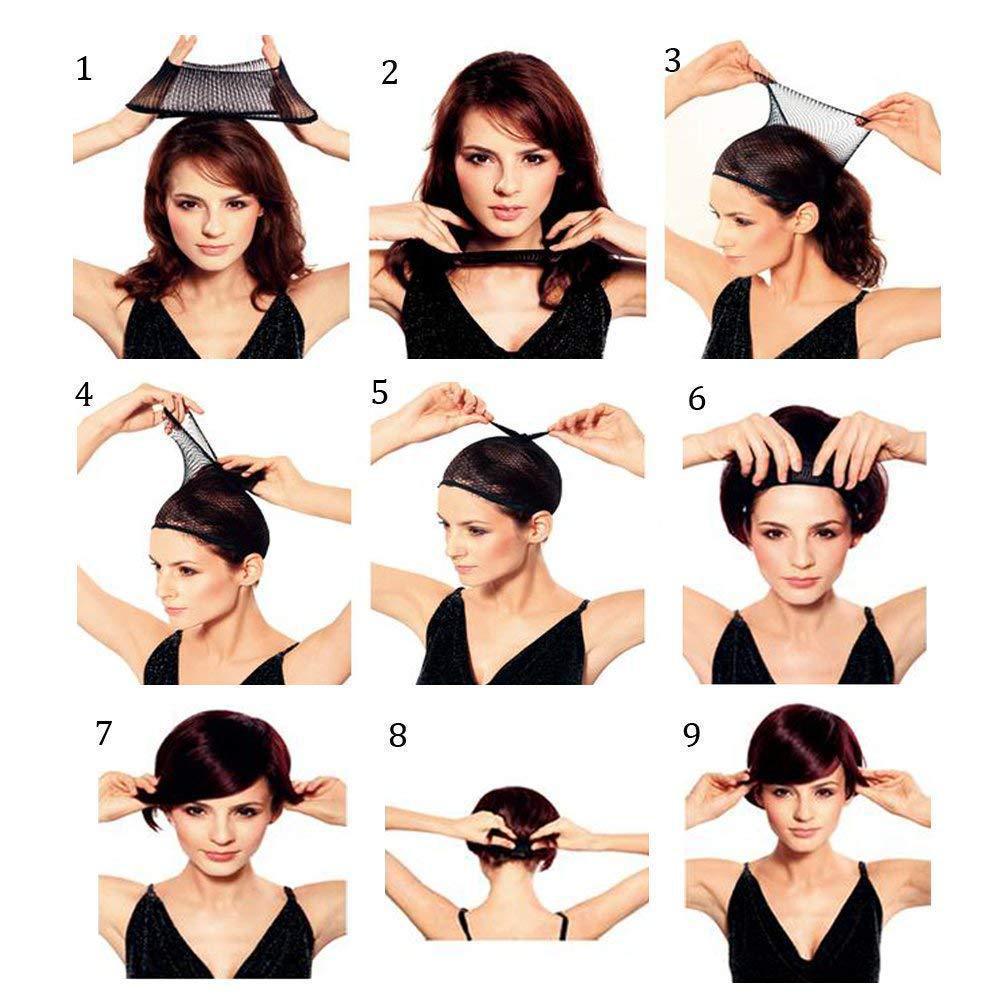 1

2

3

4

5

6

7

8

9