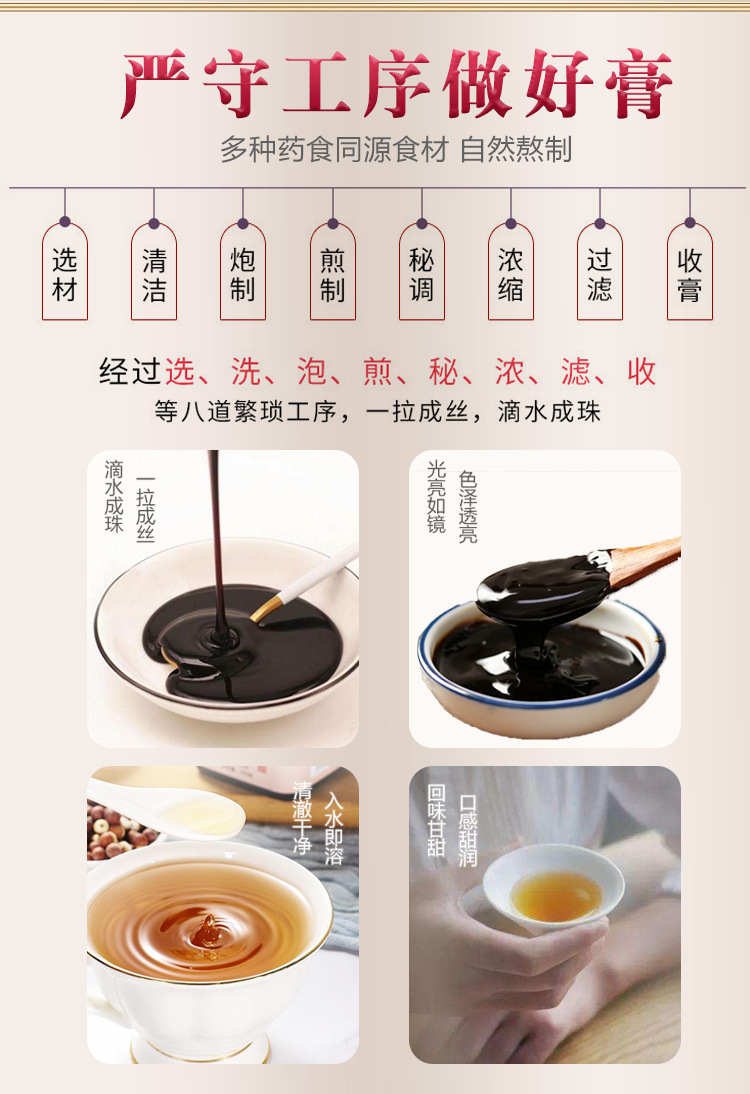 严守工序做好膏

多种药食同源食材 自然熬制

选材

清洁

炮制

煎制

秘调

浓缩

过滤

收膏

经过选、洗、泡、煎、秘、浓、滤、收

等八道繁琐工序，一拉成丝，滴水成珠

一拉成丝
滴水成珠

色泽透亮
光亮如镜

入水即溶
清澈干净

口感甜润
回味甘甜