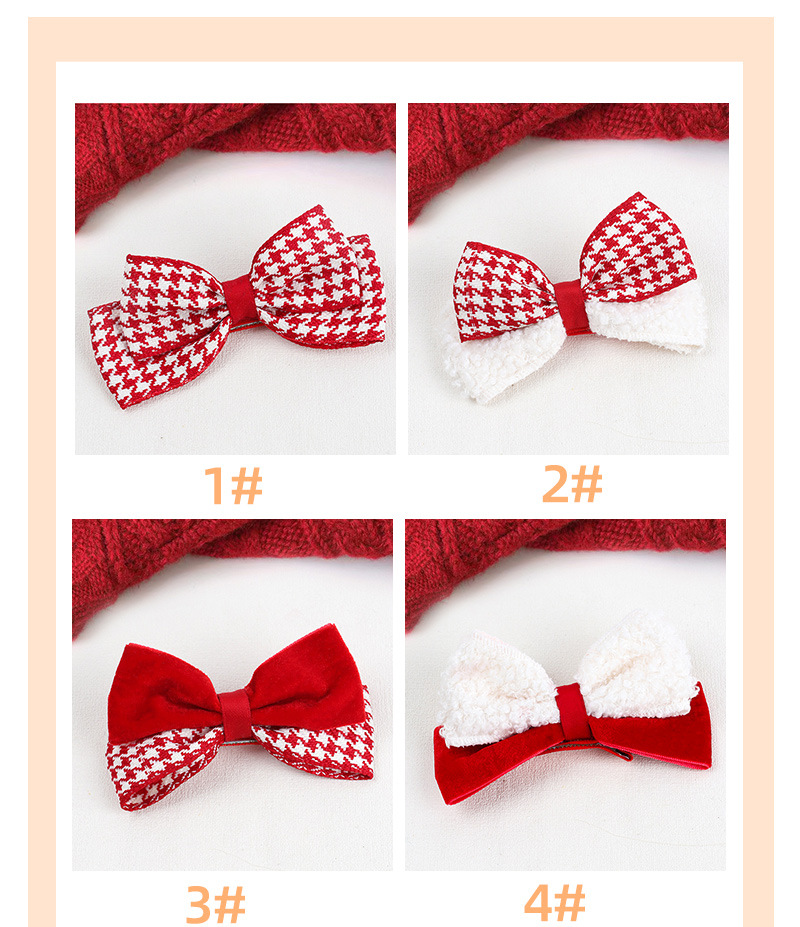 1#

2#

3#

4#