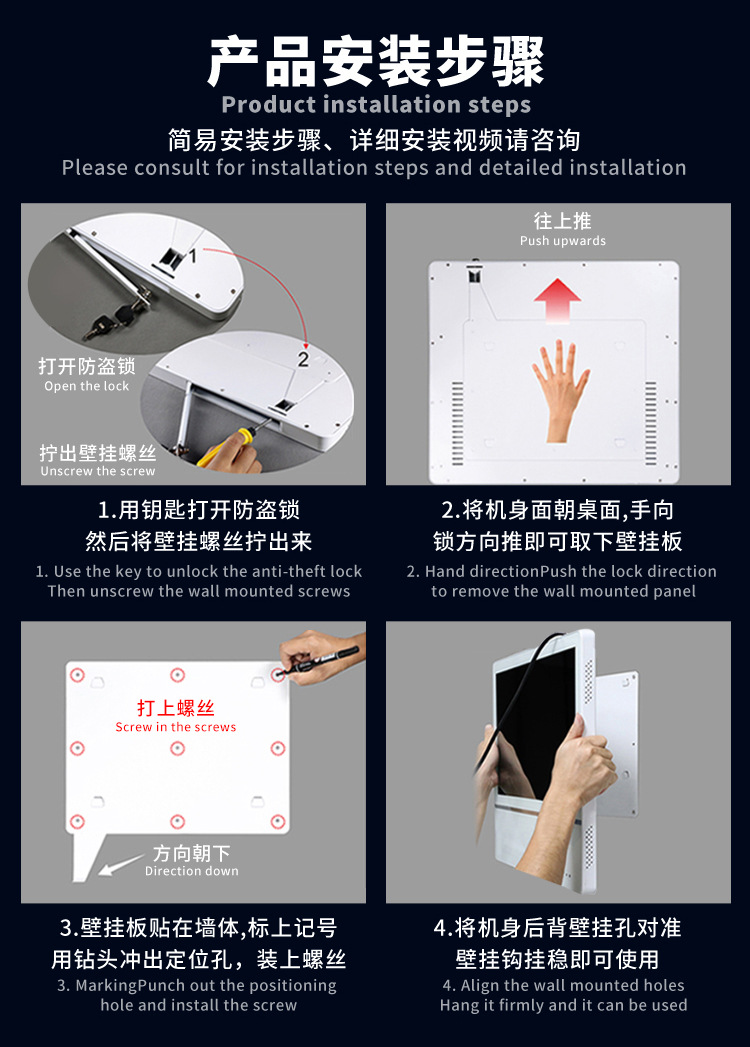 产品安装步骤
Product installation steps

简易安装步骤、详细安装视频请咨询
Please consult for installation steps and detailed installation

1

2

打开防盗锁
Open the lock

拧出壁挂螺丝
Unscrew the screw

1.用钥匙打开防盗锁
然后将壁挂螺丝拧出来

1. Use the key to unlock the anti-theft lock
Then unscrew the wall mounted screws

往上推
Push upwards

2.将机身面朝桌面,手向
锁方向推即可取下壁挂板

2. Hand directionPush the lock direction
to remove the wall mounted panel

打上螺丝
Screw in the screws

方向朝下
Direction down

3.壁挂板贴在墙体,标上记号
用钻头冲出定位孔，装上螺丝

3. MarkingPunch out the positioning
hole and install the screw

4.将机身后背壁挂孔对准
壁挂钩挂稳即可使用

4. Align the wall mounted holes
Hang it firmly and it can be used