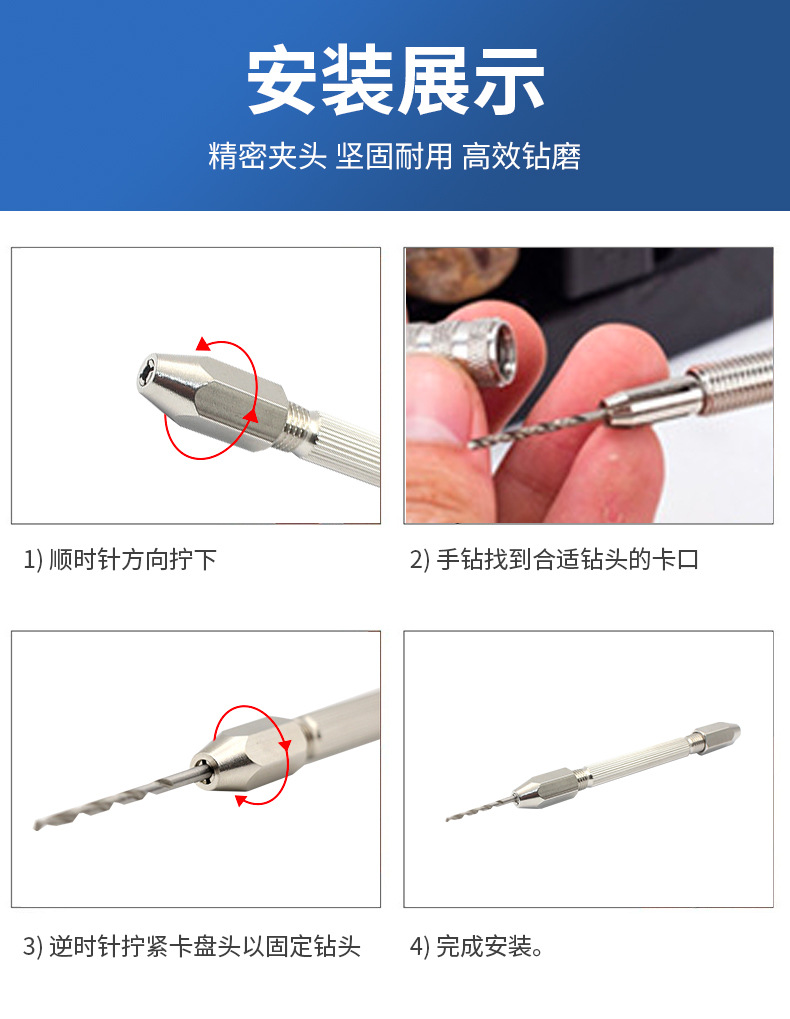 安装展示

精密夹头 坚固耐用 高效钻磨

1) 顺时针方向拧下

2) 手钻找到合适钻头的卡口

3) 逆时针拧紧卡盘头以固定钻头

4) 完成安装。