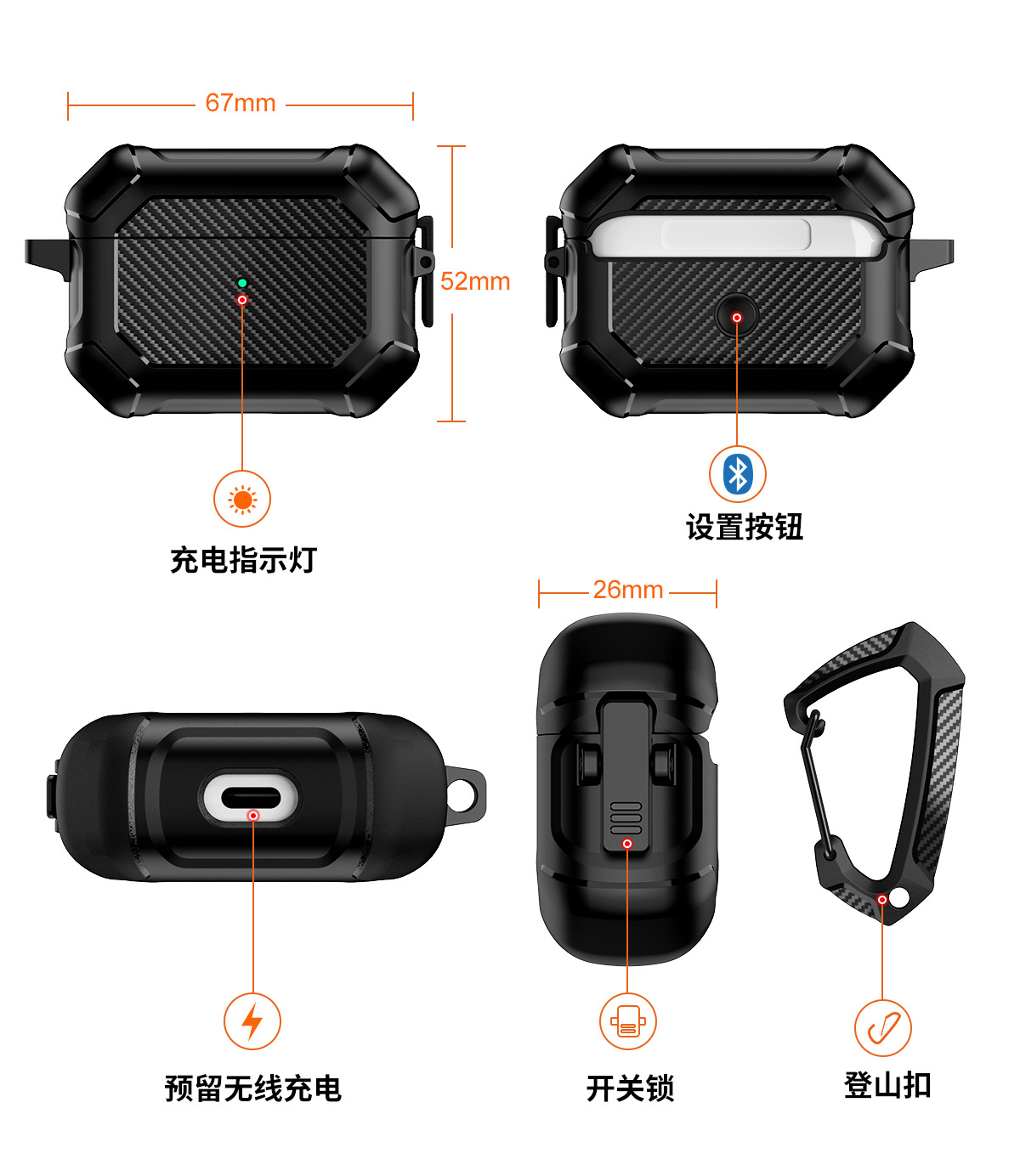 67mm

52mm

充电指示灯

设置按钮

26mm

预留无线充电

开关锁

登山扣