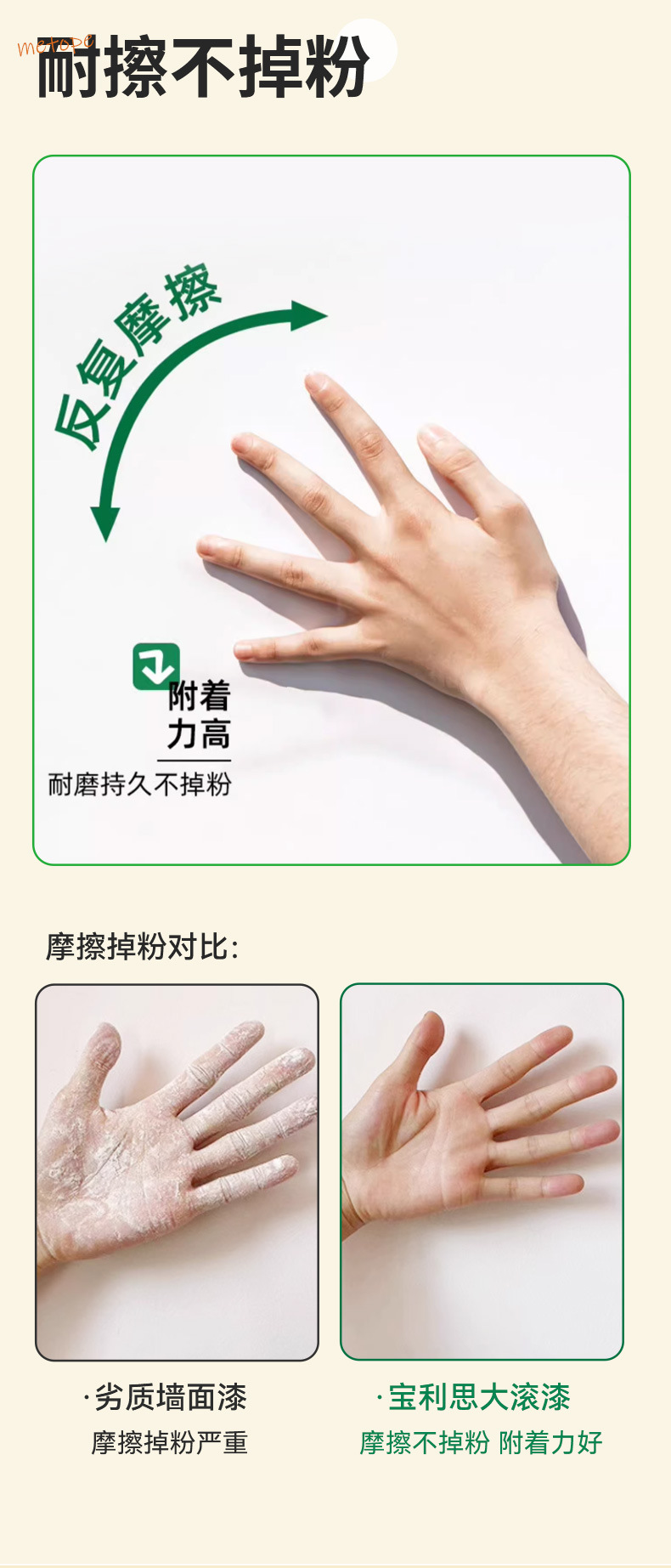 metope
耐擦不掉粉

反复摩擦

附着力高
耐磨持久不掉粉

摩擦掉粉对比:

·劣质墙面漆
摩擦掉粉严重

·宝利思大滚漆
摩擦不掉粉 附着力好