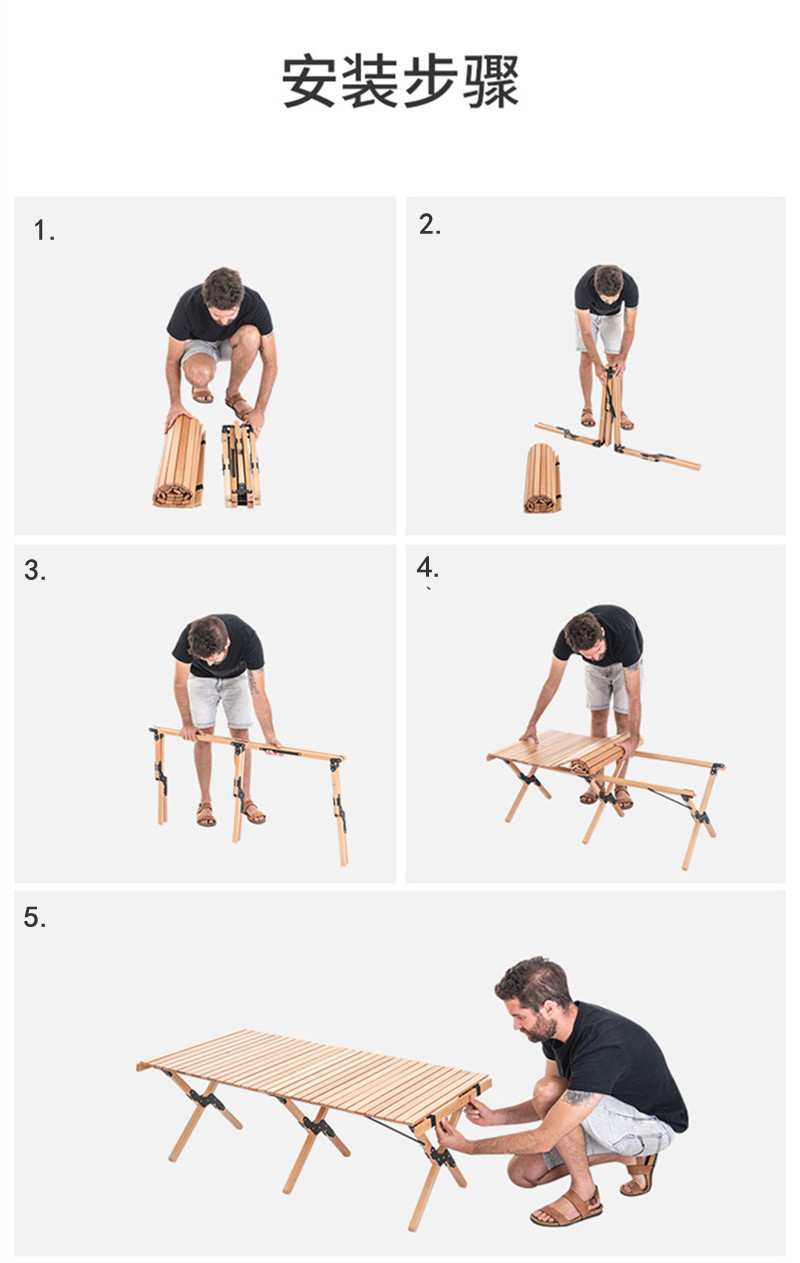 安装步骤

1.

2.

3.

4.

5.