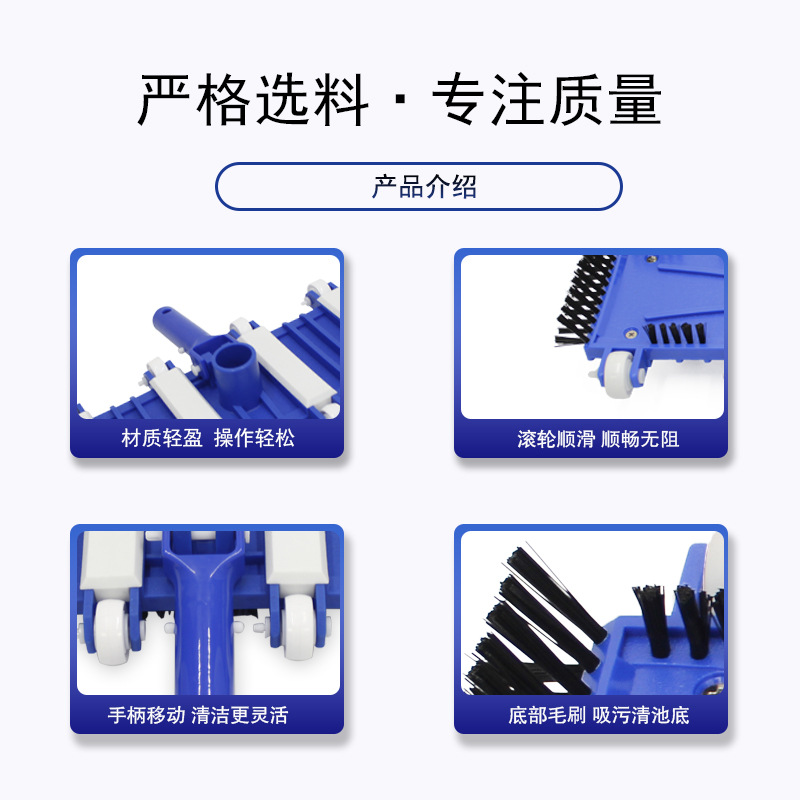 严格选料 · 专注质量

产品介绍

材质轻盈 操作轻松

滚轮顺滑 顺畅无阻

手柄移动 清洁更灵活

底部毛刷 吸污清池底