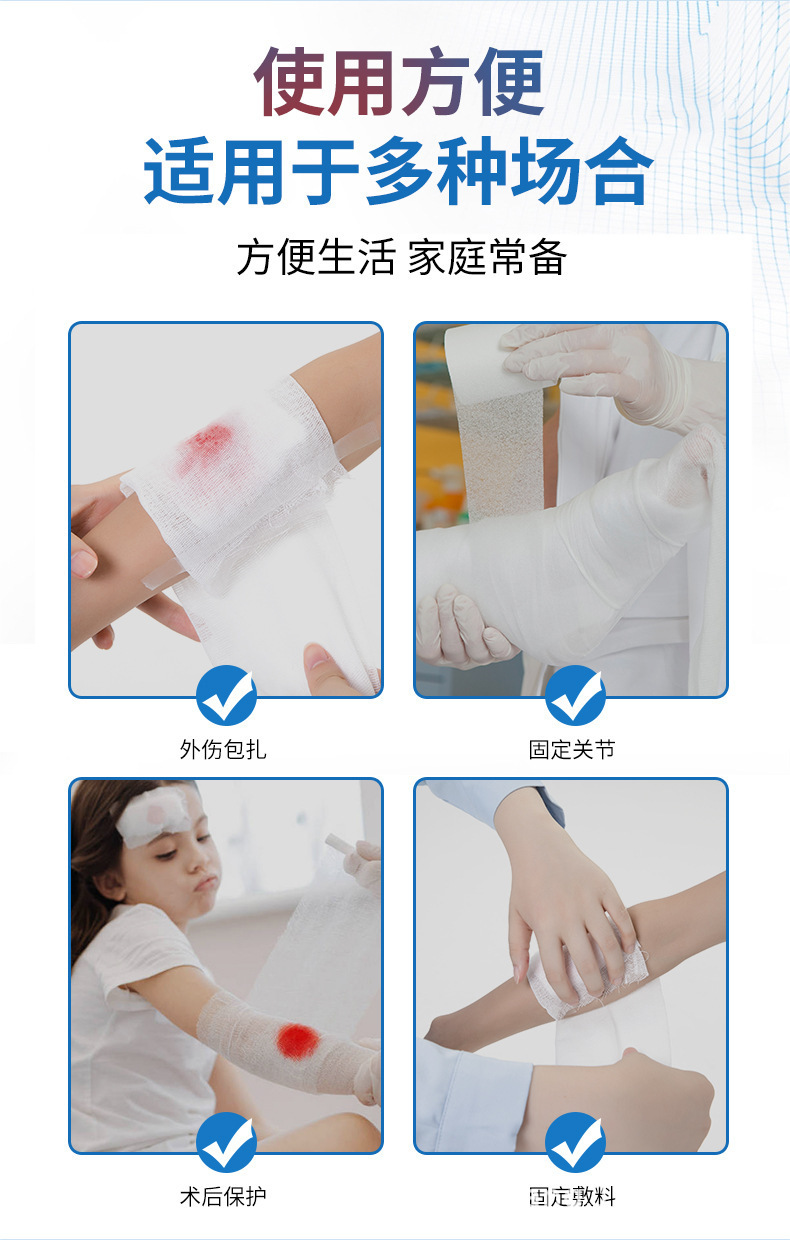 使用方便
适用于多种场合

方便生活 家庭常备

外伤包扎

固定关节

术后保护

固定敷料