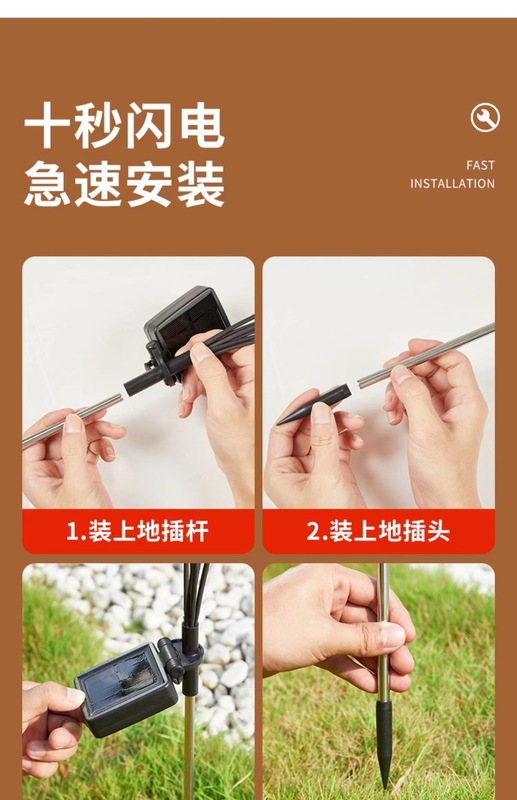 十秒闪电
急速安装

FAST
INSTALLATION

1.装上地插杆

2.装上地插头