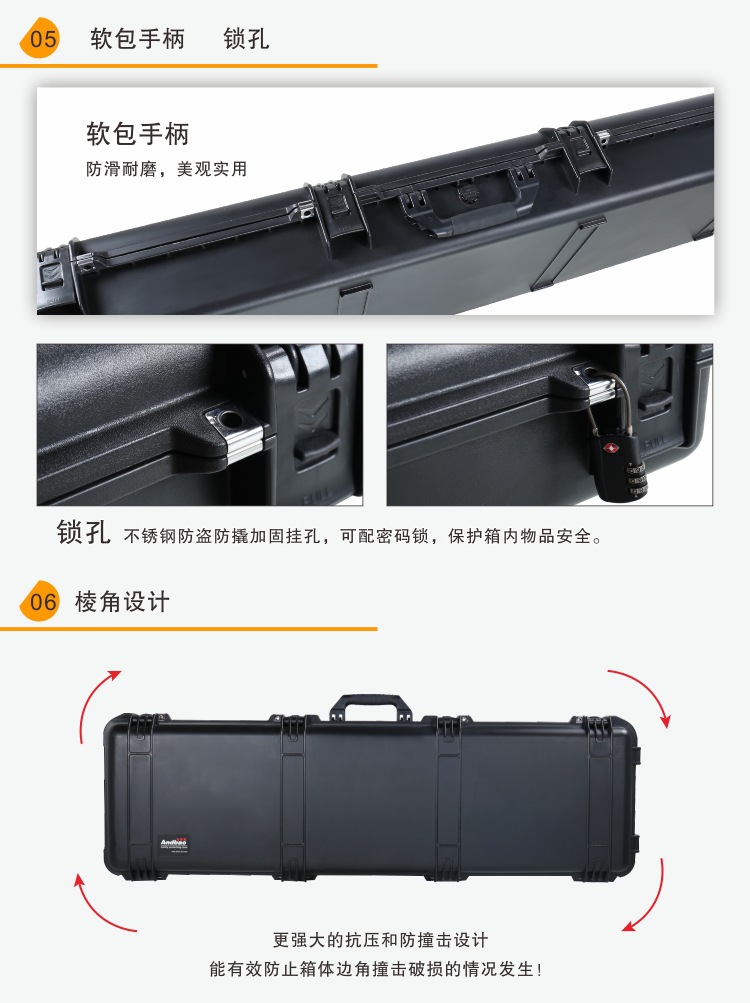 05 软包手柄 锁孔

软包手柄

防滑耐磨，美观实用

锁孔 不锈钢防盗防撬加固挂孔，可配密码锁，保护箱内物品安全。

06 棱角设计

Andbao

更强大的抗压和防撞击设计

能有效防止箱体边角撞击破损的情况发生！