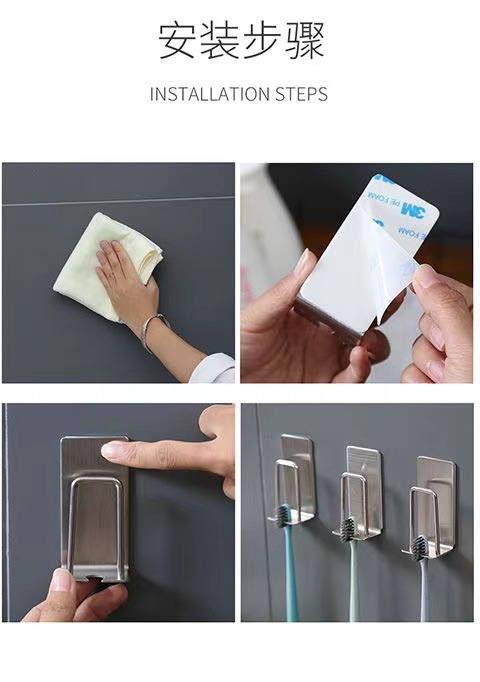 安装步骤

INSTALLATION STEPS

3M

PE FOAM

PE FOAM