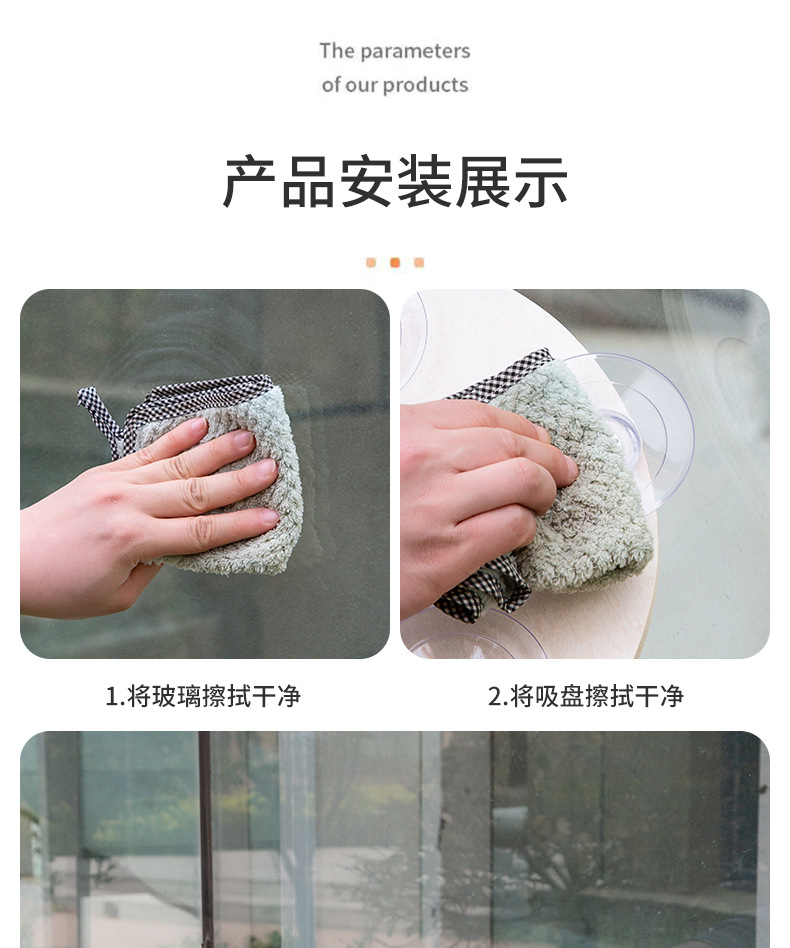 The parameters
of our products

产品安装展示

1.将玻璃擦拭干净

2.将吸盘擦拭干净