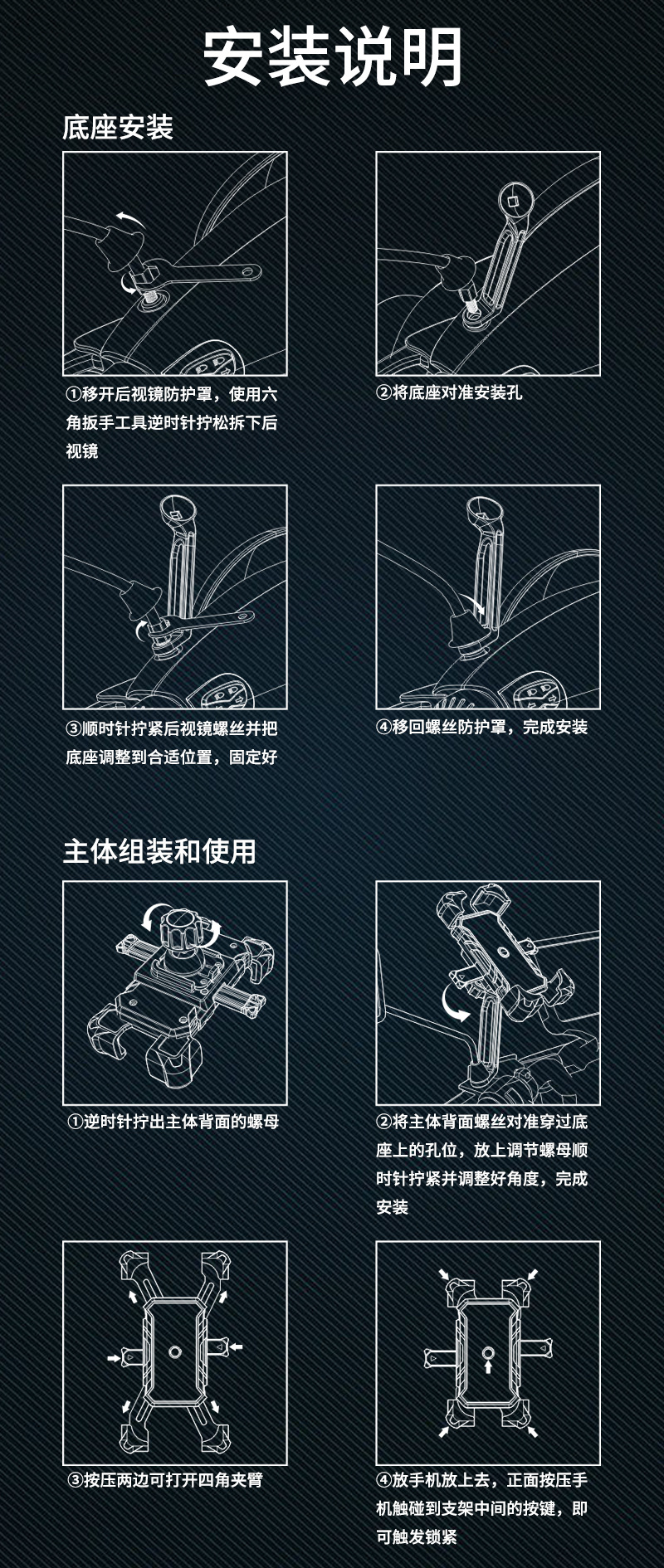 安装说明

底座安装

①移开后视镜防护罩，使用六角扳手工具逆时针拧松拆下后视镜

②将底座对准安装孔

③顺时针拧紧后视镜螺丝并把底座调整到合适位置，固定好

④移回螺丝防护罩，完成安装

主体组装和使用

①逆时针拧出主体背面的螺母

②将主体背面螺丝对准穿过底座上的孔位，放上调节螺母顺时针拧紧并调整好角度，完成安装

③按压两边可打开四角夹臂

④放手机放上去，正面按压手机触碰到支架中间的按键，即可触发锁紧