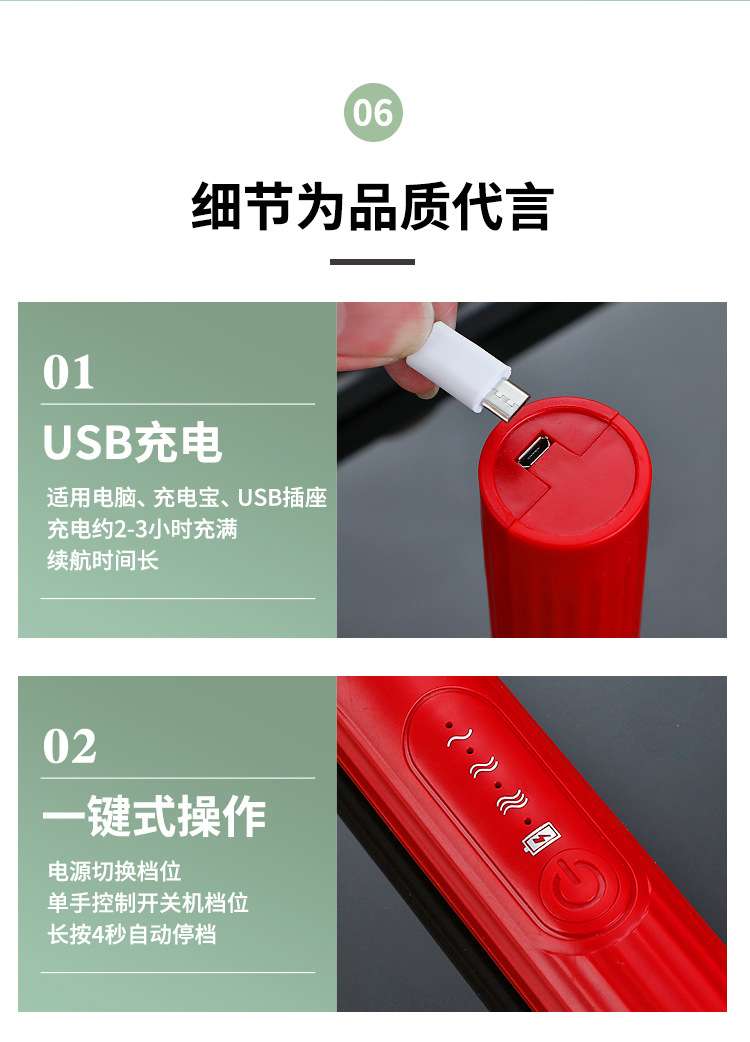 06

细节为品质代言

01

USB充电

适用电脑、充电宝、USB插座
充电约2-3小时充满
续航时间长

02

一键式操作

电源切换档位
单手控制开关机档位
长按4秒自动停档