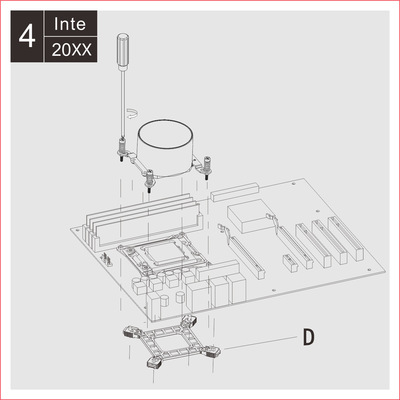 4
Inte
20XX

D