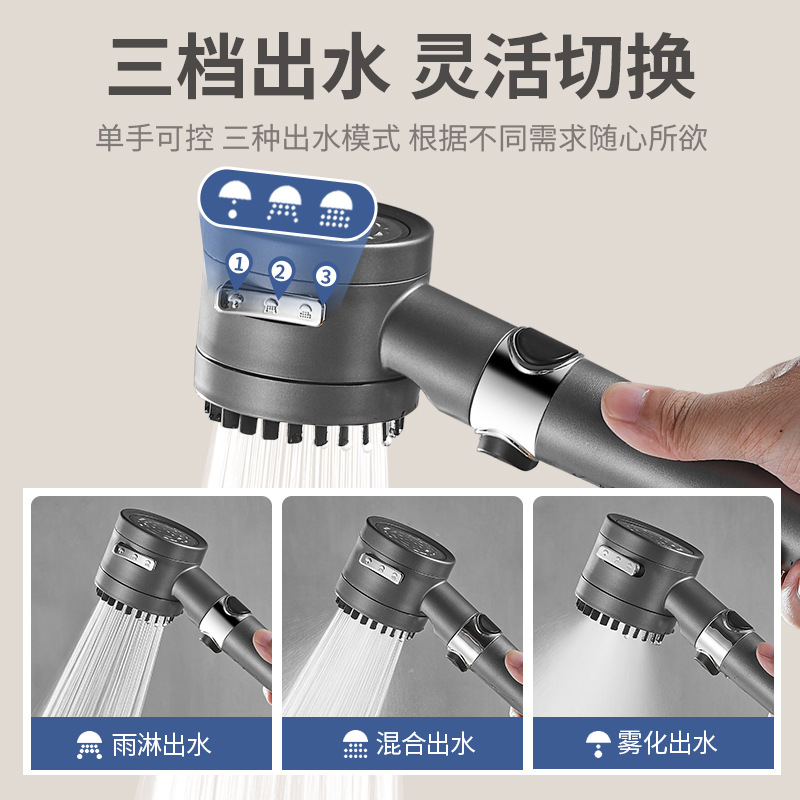 三档出水 灵活切换

单手可控 三种出水模式 根据不同需求随心所欲

1 2 3

雨淋出水

混合出水

雾化出水