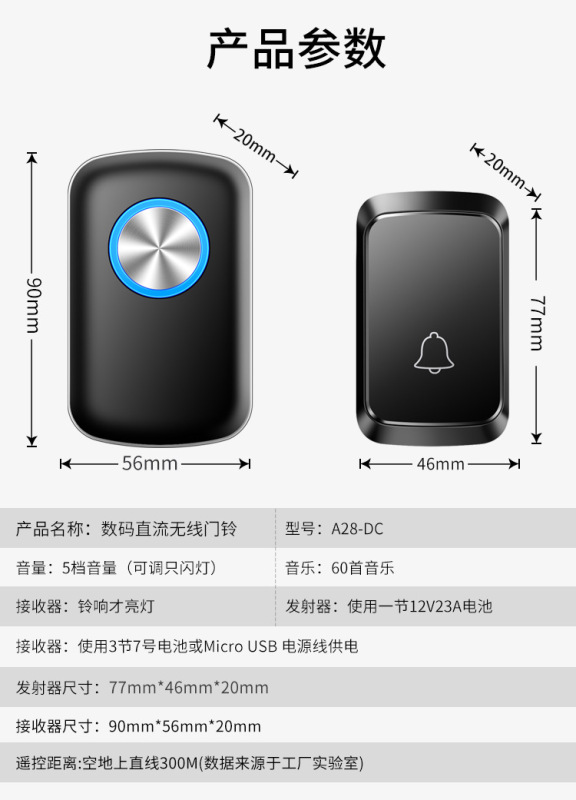 产品参数

20mm
90mm
56mm

20mm
77mm
46mm

| 产品名称：数码直流无线门铃 | 型号：A28-DC |
|---|---|
| 音量：5档音量（可调只闪灯） | 音乐：60首音乐 |
| 接收器：铃响才亮灯 | 发射器：使用一节12V23A电池 |

接收器：使用3节7号电池或Micro USB 电源线供电

发射器尺寸：77mm*46mm*20mm

接收器尺寸：90mm*56mm*20mm

遥控距离:空地上直线300M(数据来源于工厂实验室)