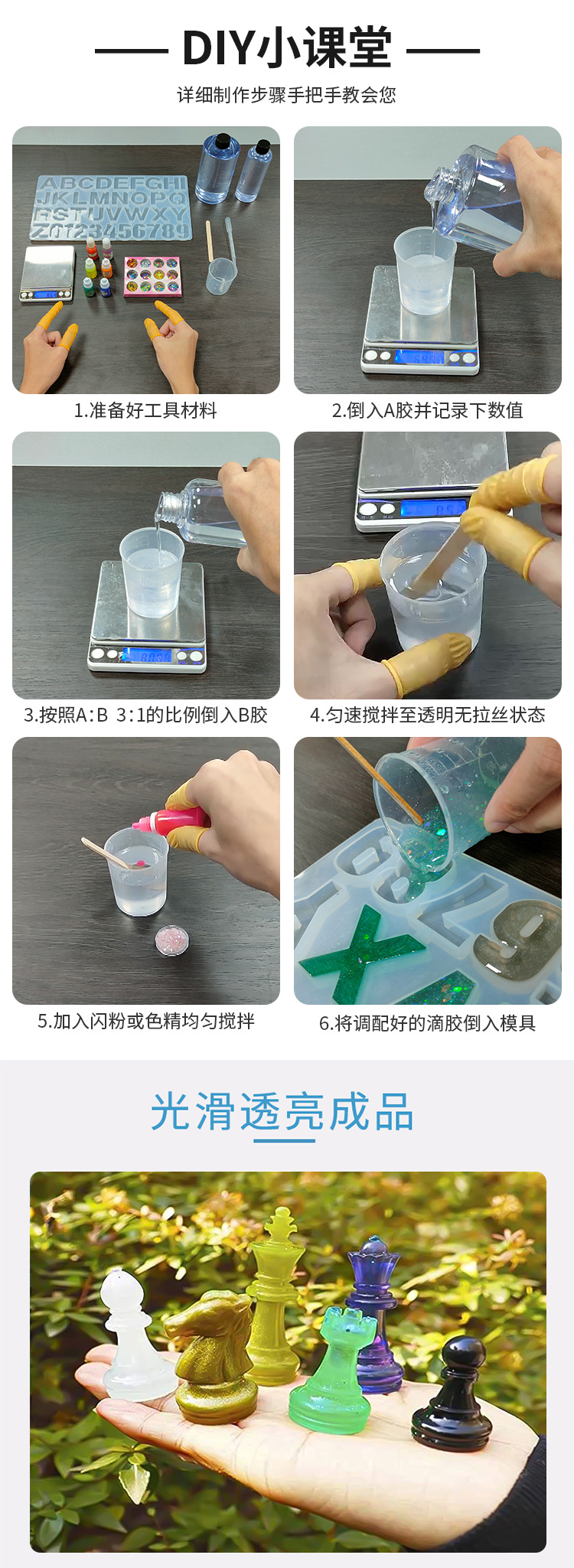 DIY小课堂

详细制作步骤手把手教会您

ABCDEFGHI
JKLMNOPQ
RSTUVWXY
Z0123456789

1.准备好工具材料

2.倒入A胶并记录下数值

3.按照A:B 3:1的比例倒入B胶

4.匀速搅拌至透明无拉丝状态

5.加入闪粉或色精均匀搅拌

6.将调配好的滴胶倒入模具

光滑透亮成品