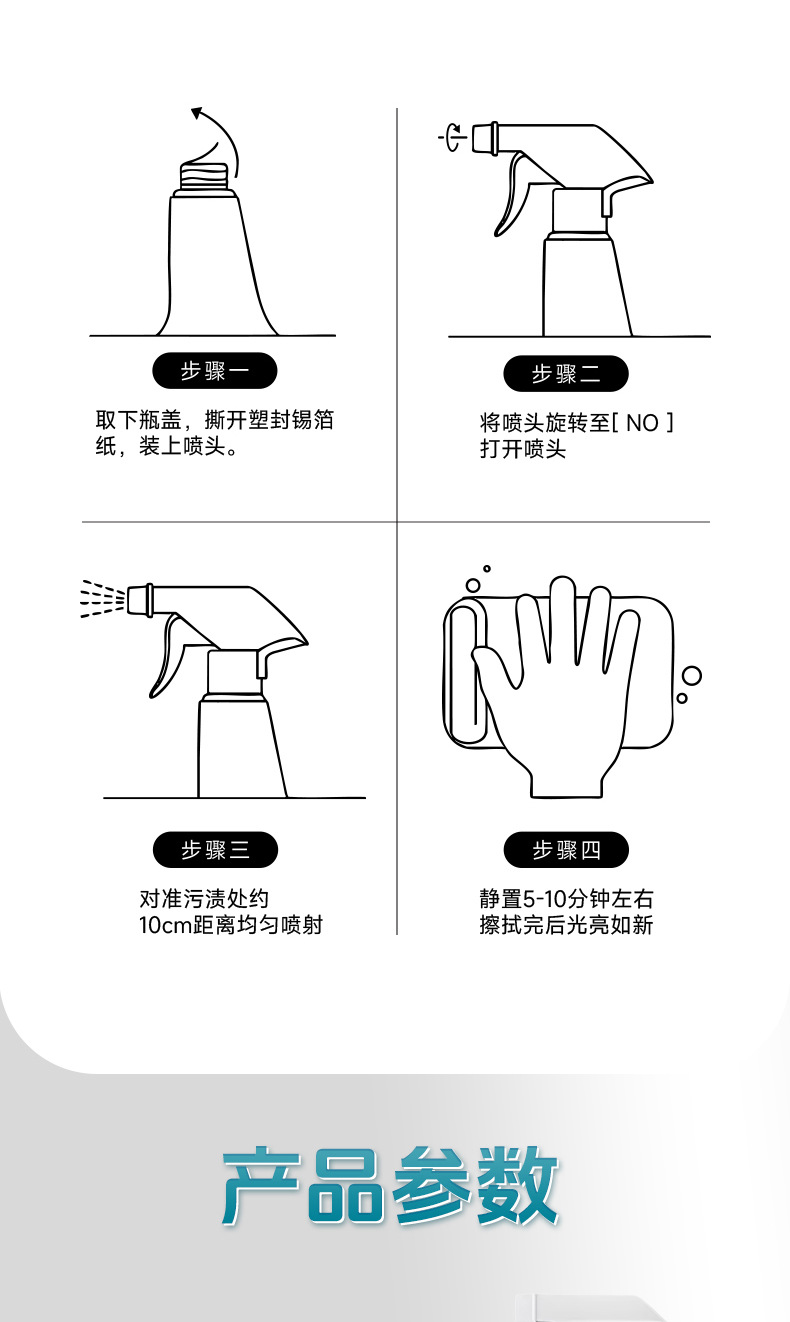 步骤一

取下瓶盖，撕开塑封锡箔纸，装上喷头。

步骤二

将喷头旋转至[ NO ]
打开喷头

步骤三

对准污渍处约
10cm距离均匀喷射

步骤四

静置5-10分钟左右
擦拭完后光亮如新

产品参数