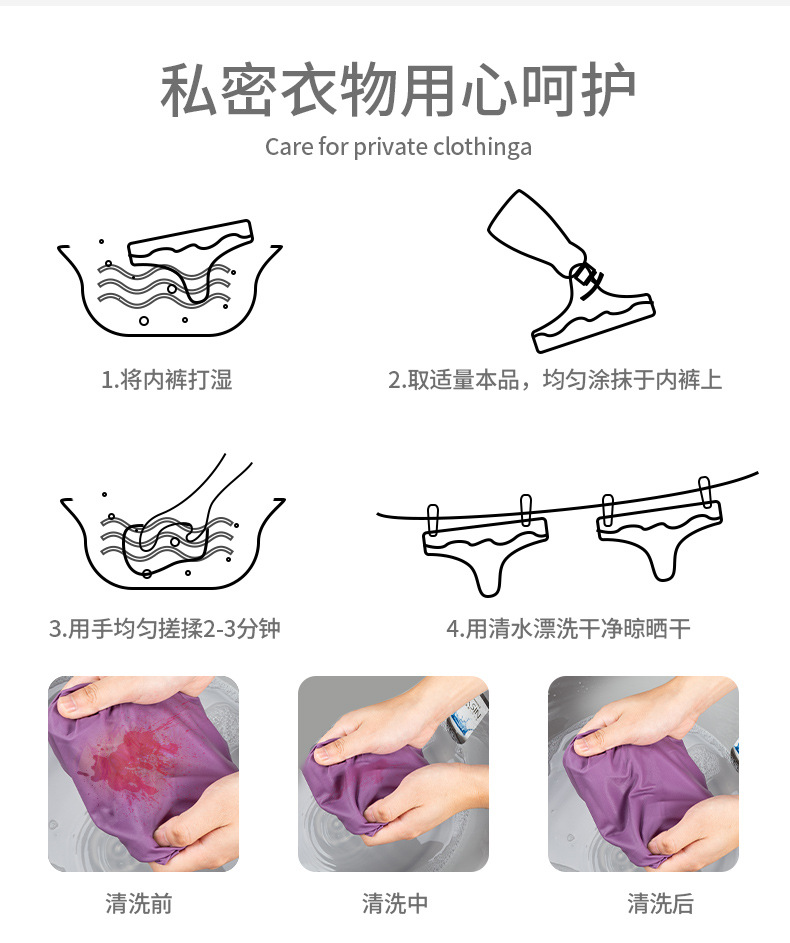 私密衣物用心呵护

Care for private clothinga

1.将内裤打湿

2.取适量本品，均匀涂抹于内裤上

3.用手均匀搓揉2-3分钟

4.用清水漂洗干净晾晒干

清洗前

清洗中

清洗后