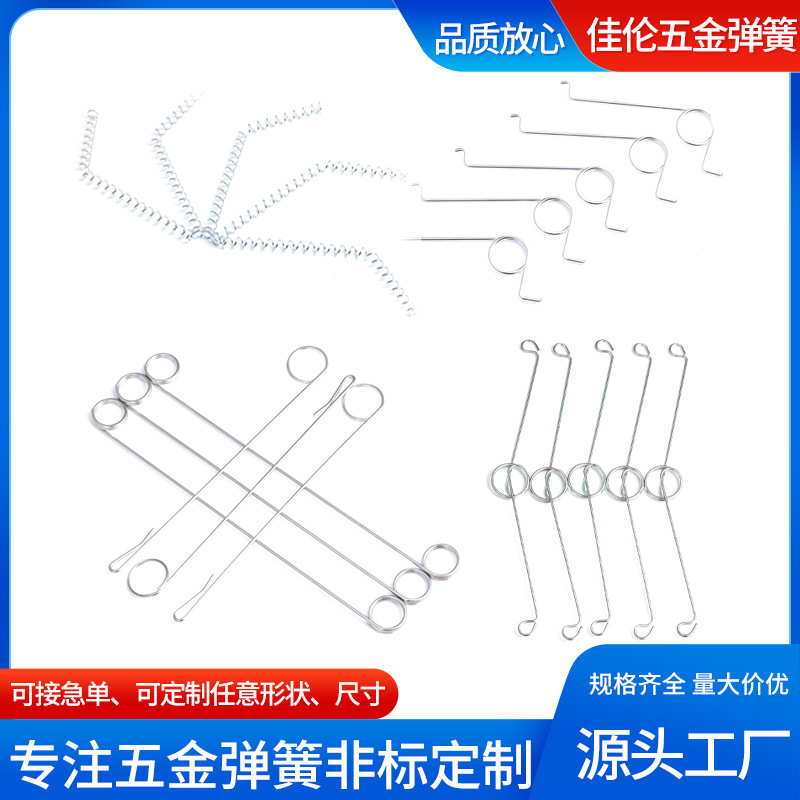 品质放心

佳伦五金弹簧

可接急单、可定制任意形状、尺寸

规格齐全 量大价优

专注五金弹簧非标定制

源头工厂