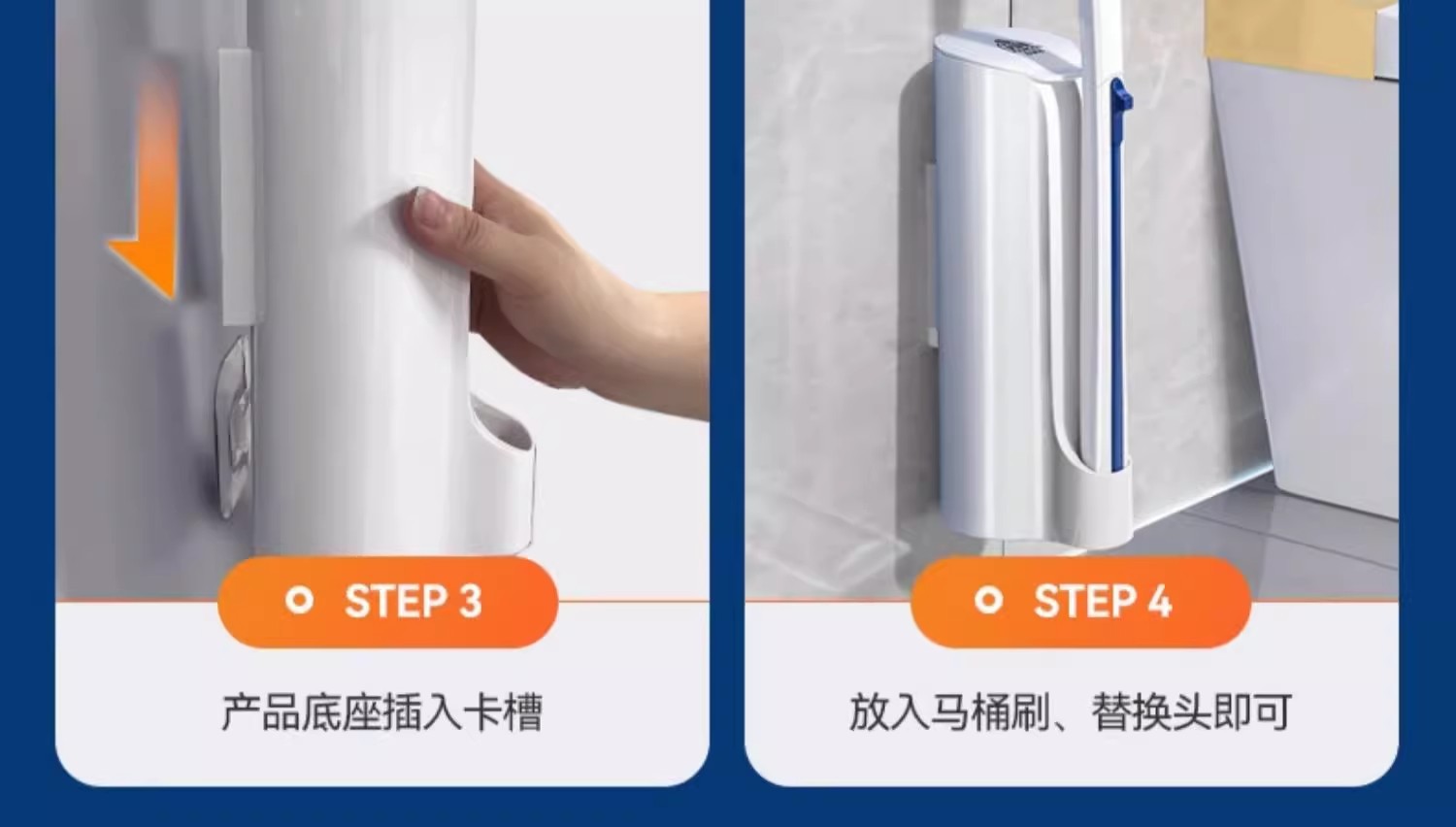 STEP 3

产品底座插入卡槽

STEP 4

放入马桶刷、替换头即可