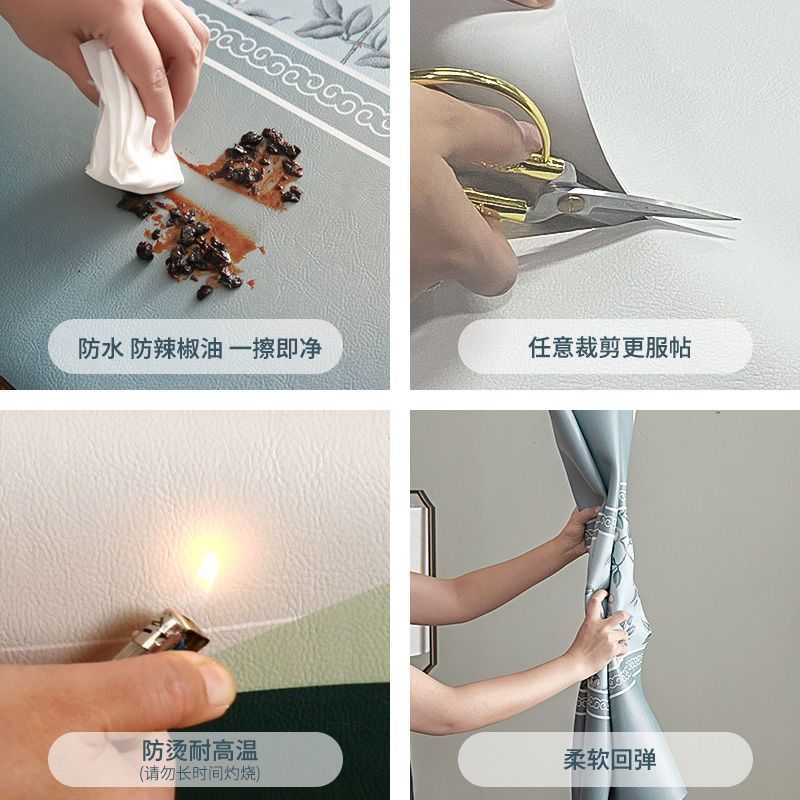 防水 防辣椒油 一擦即净

任意裁剪更服帖

防烫耐高温
(请勿长时间灼烧)

柔软回弹