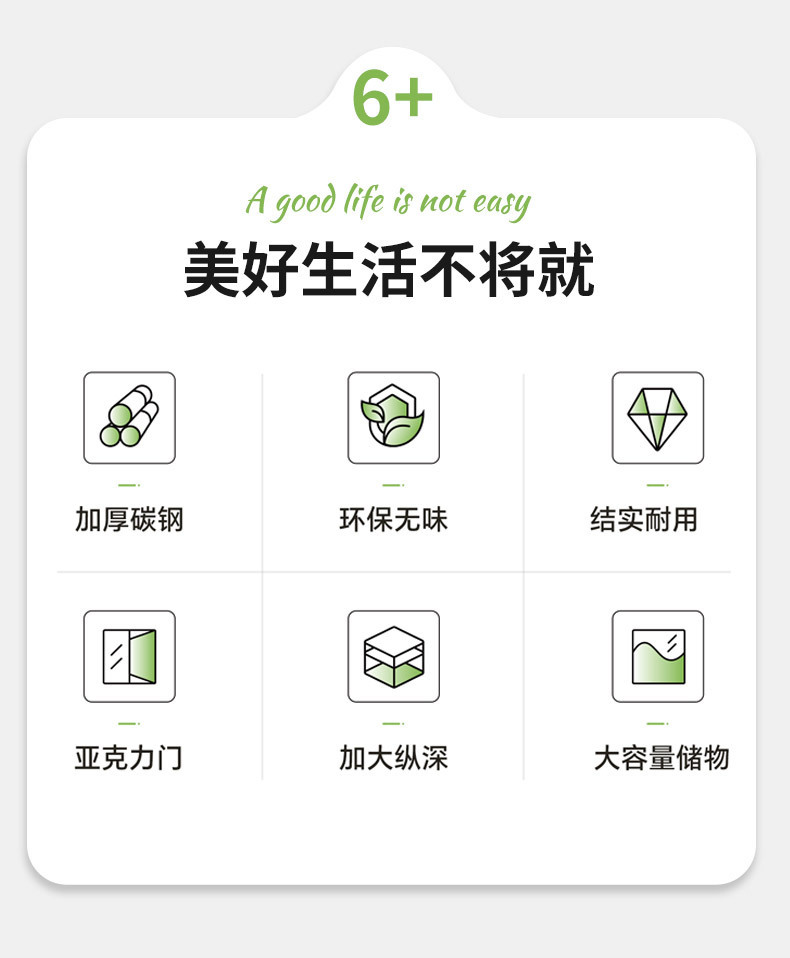 6+

A good life is not easy

美好生活不将就

加厚碳钢

环保无味

结实耐用

亚克力门

加大纵深

大容量储物