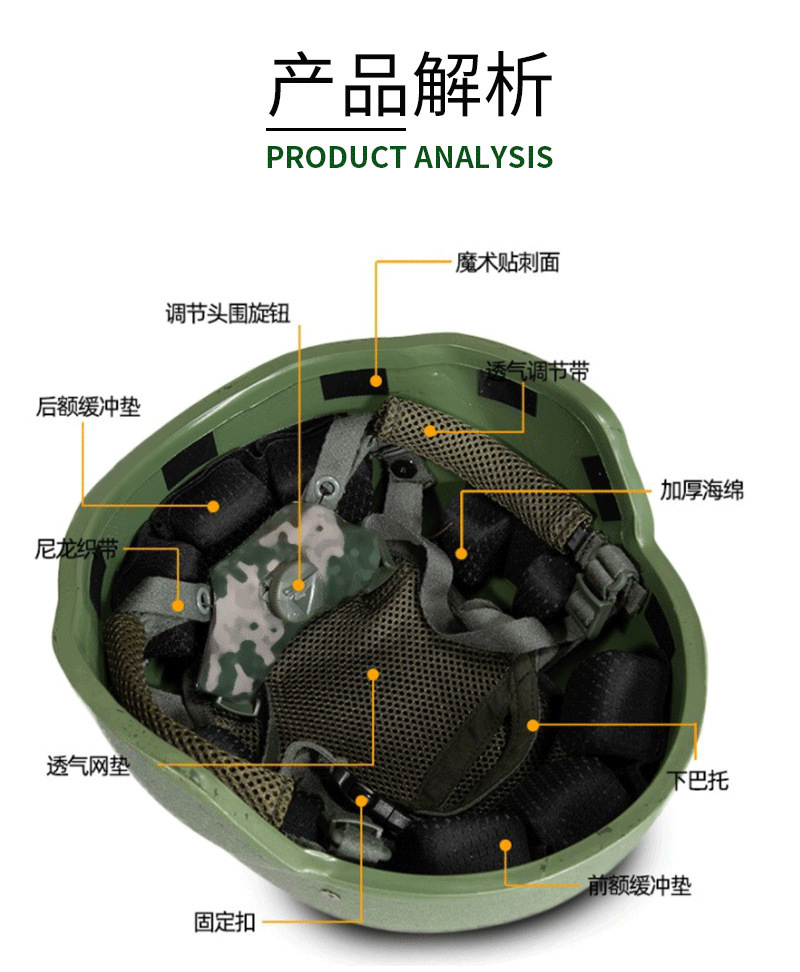 产品解析
PRODUCT ANALYSIS

魔术贴刺面
调节头围旋钮
透气调节带
后额缓冲垫
加厚海绵
尼龙织带
透气网垫
下巴托
前额缓冲垫
固定扣