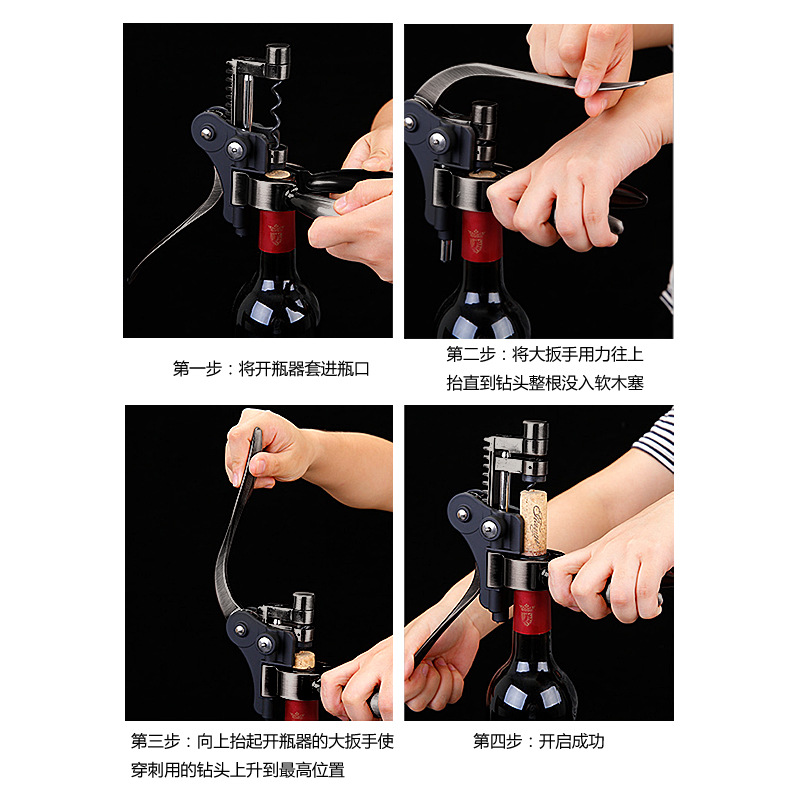 第一步：将开瓶器套进瓶口

第二步：将大扳手用力往上抬直到钻头整根没入软木塞

第三步：向上抬起开瓶器的大扳手使穿刺用的钻头上升到最高位置

第四步：开启成功