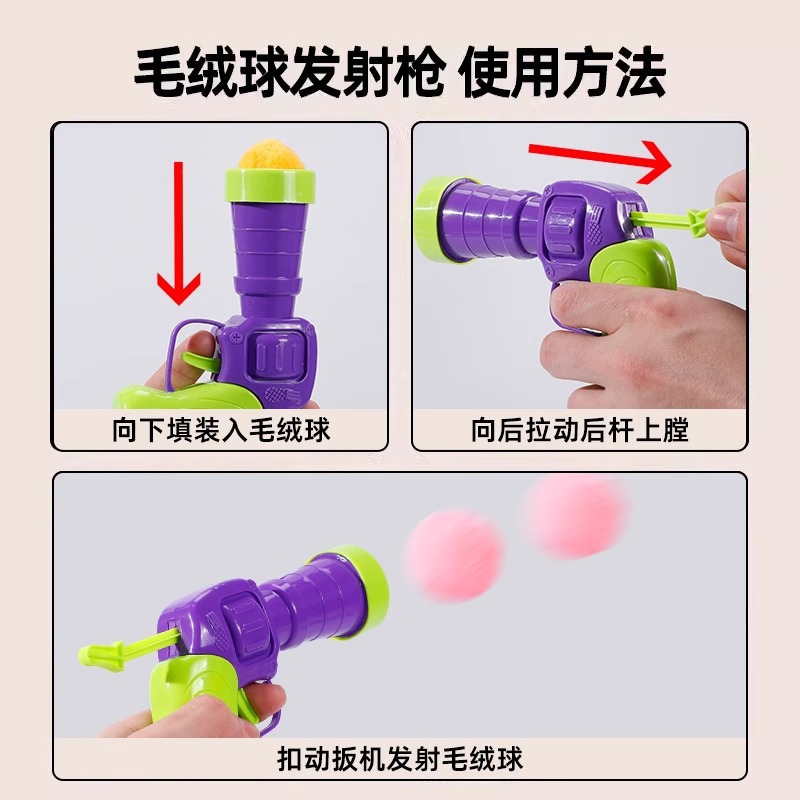 毛绒球发射枪 使用方法

向下填装入毛绒球

向后拉动后杆上膛

扣动扳机发射毛绒球