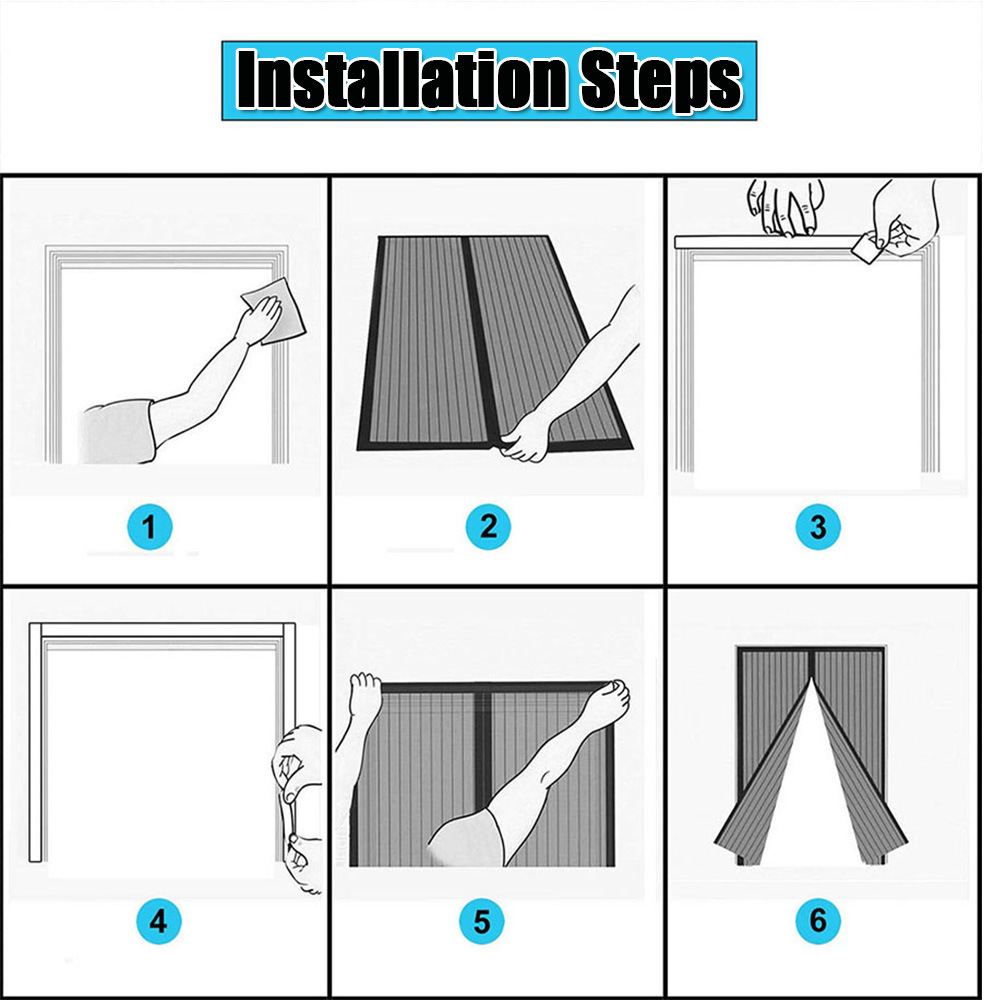 Installation Steps

1

2

3

4

5

6