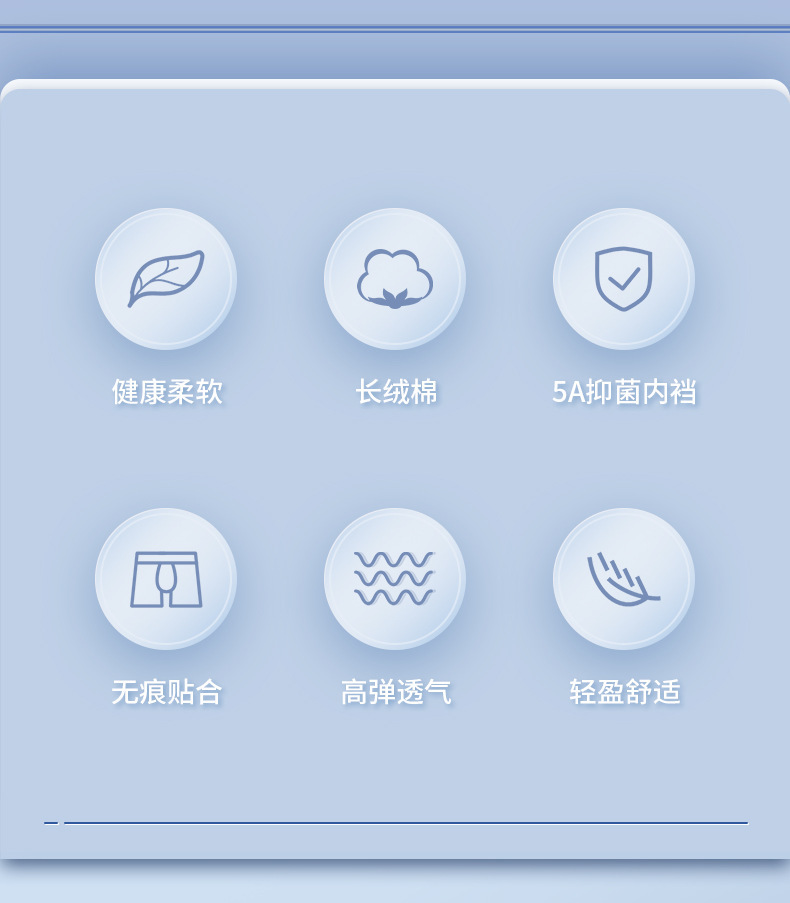 健康柔软

长绒棉

5A抑菌内裆

无痕贴合

高弹透气

轻盈舒适