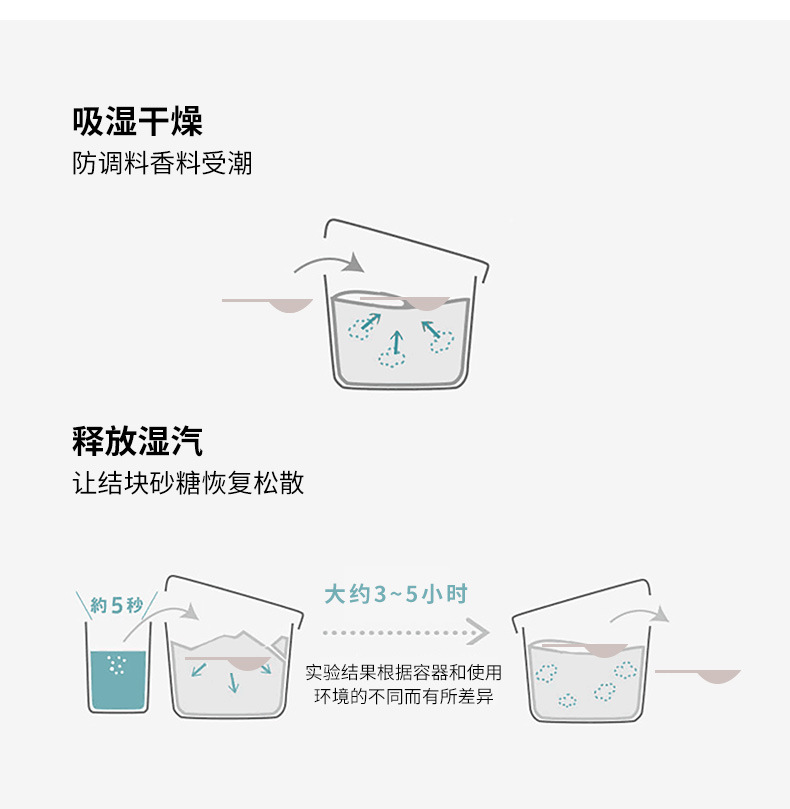 吸湿干燥
防调料香料受潮

释放湿汽
让结块砂糖恢复松散

約5秒

大约3~5小时

实验结果根据容器和使用环境的不同而有所差异