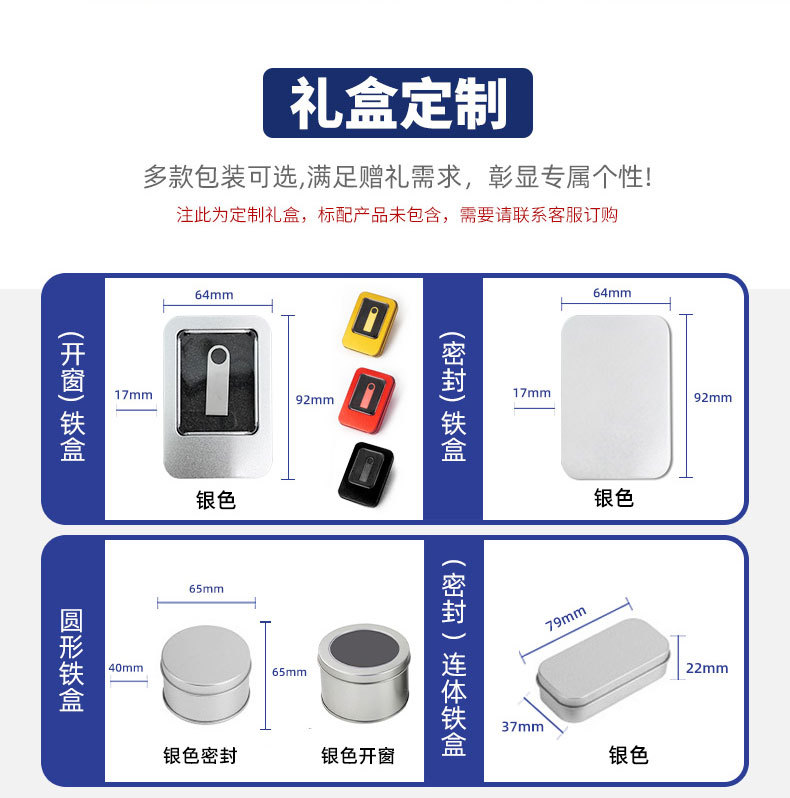 礼盒定制

多款包装可选,满足赠礼需求，彰显专属个性!

注此为定制礼盒，标配产品未包含，需要请联系客服订购

（开窗）铁盒

64mm

17mm

92mm

银色

（密封）铁盒

64mm

17mm

92mm

银色

圆形铁盒

65mm

40mm

65mm

银色密封

银色开窗

（密封）连体铁盒

79mm

22mm

37mm

银色