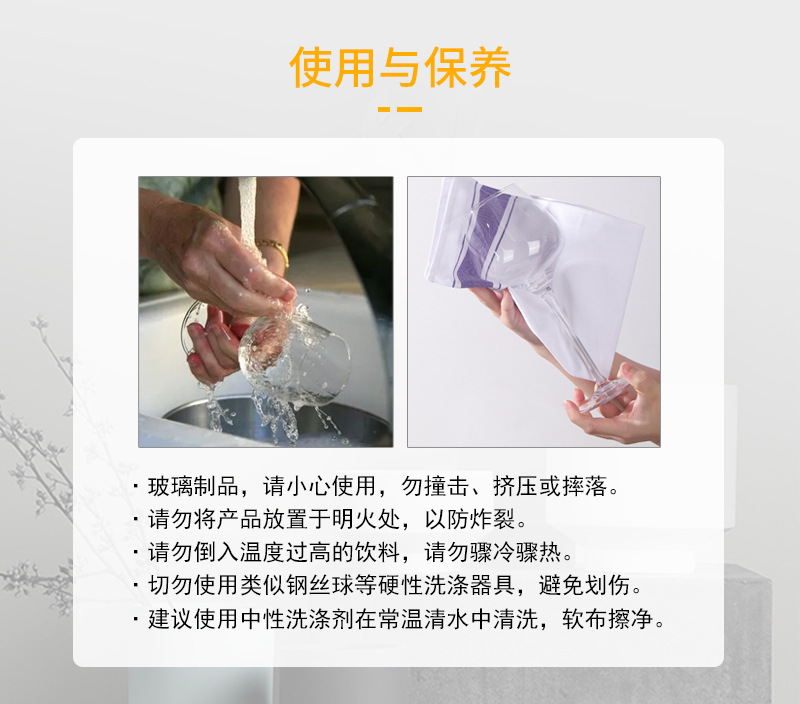 使用与保养

· 玻璃制品，请小心使用，勿撞击、挤压或摔落。
· 请勿将产品放置于明火处，以防炸裂。
· 请勿倒入温度过高的饮料，请勿骤冷骤热。
· 切勿使用类似钢丝球等硬性洗涤器具，避免划伤。
· 建议使用中性洗涤剂在常温清水中清洗，软布擦净。