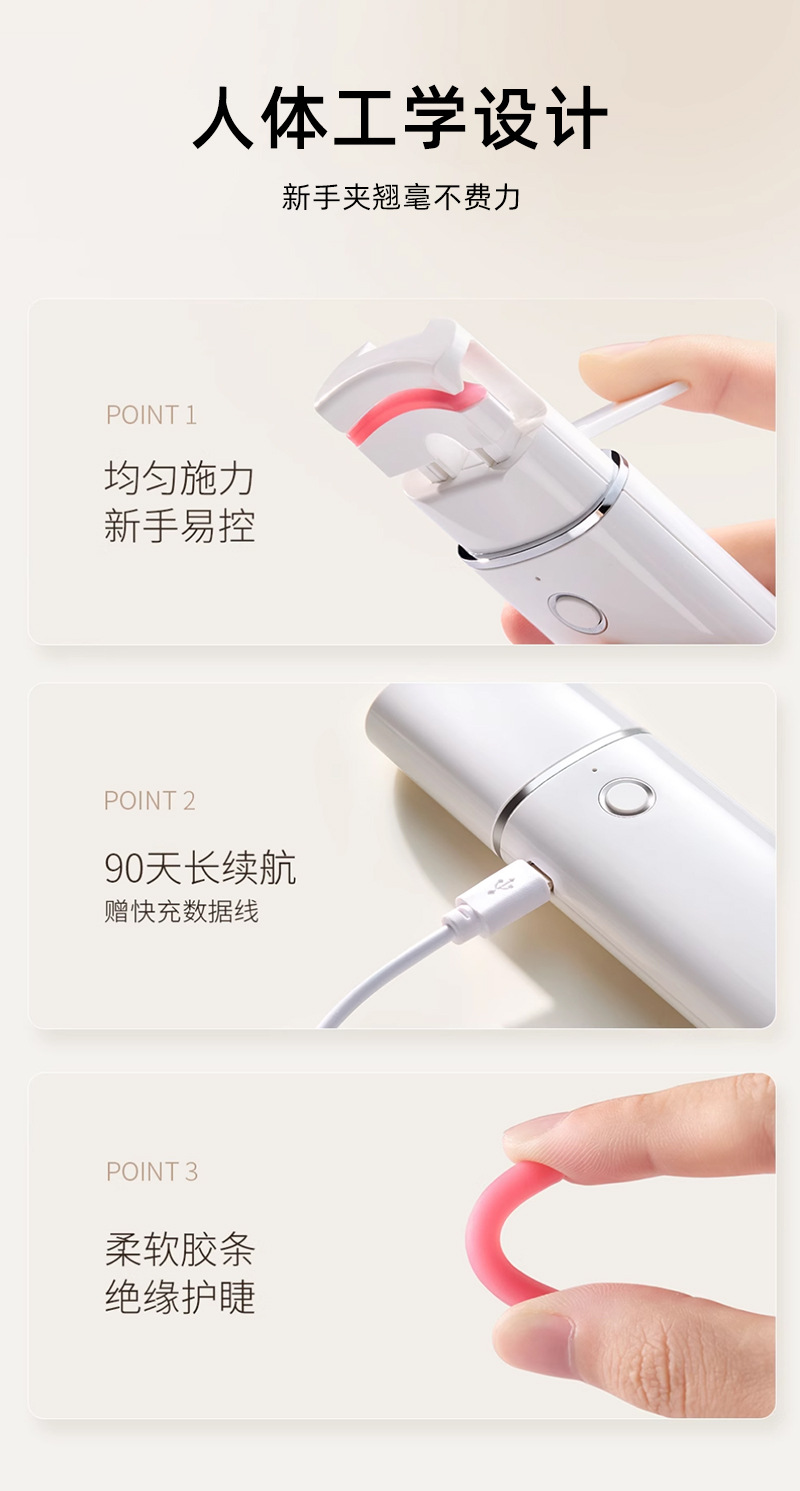 人体工学设计

新手夹翘毫不费力

POINT 1

均匀施力
新手易控

POINT 2

90天长续航
赠快充数据线

POINT 3

柔软胶条
绝缘护睫